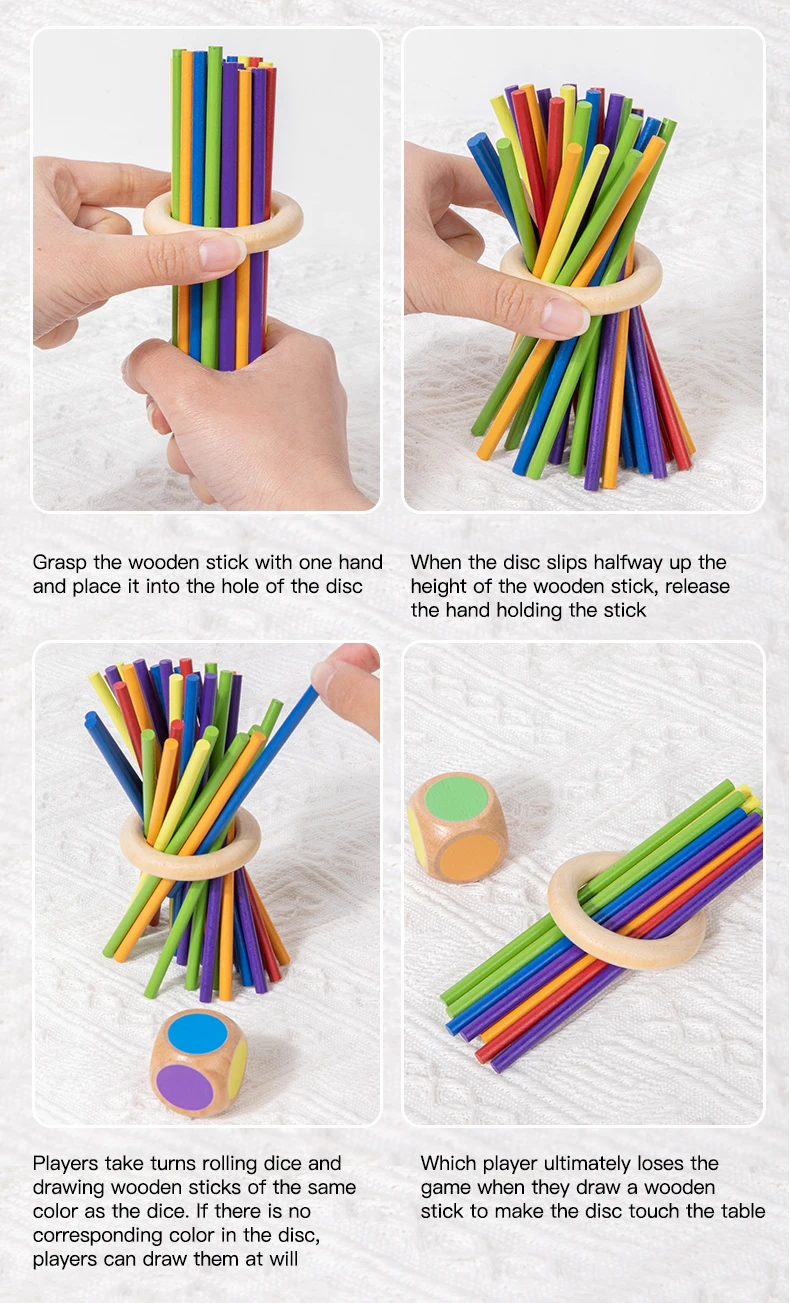 Grasp the wooden stick with one hand and place it into the hole of the disc

When the disc slips halfway up the height of the wooden stick, release the hand holding the stick

Players take turns rolling dice and drawing wooden sticks of the same color as the dice. If there is no corresponding color in the disc, players can draw them at will

Which player ultimately loses the game when they draw a wooden stick to make the disc touch the table