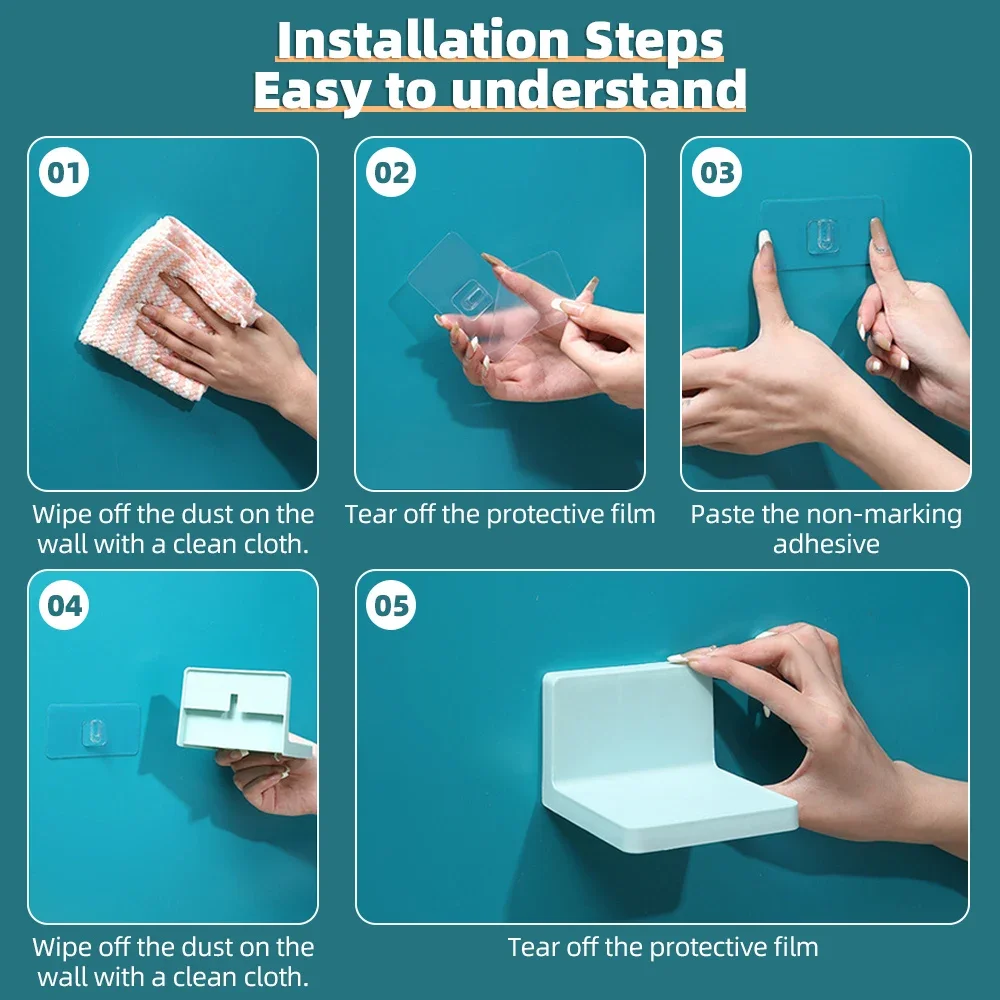 Installation Steps
Easy to understand

01
Wipe off the dust on the wall with a clean cloth.

02
Tear off the protective film

03
Paste the non-marking adhesive

04
Wipe off the dust on the wall with a clean cloth.

05
Tear off the protective film