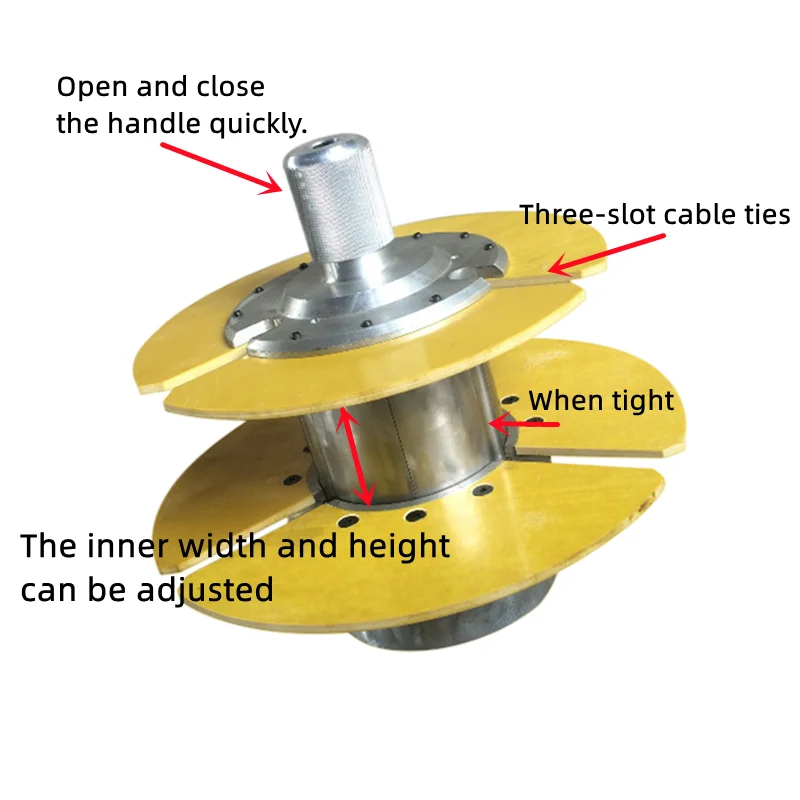 Open and close the handle quickly.

Three-slot cable ties

When tight

The inner width and height can be adjusted