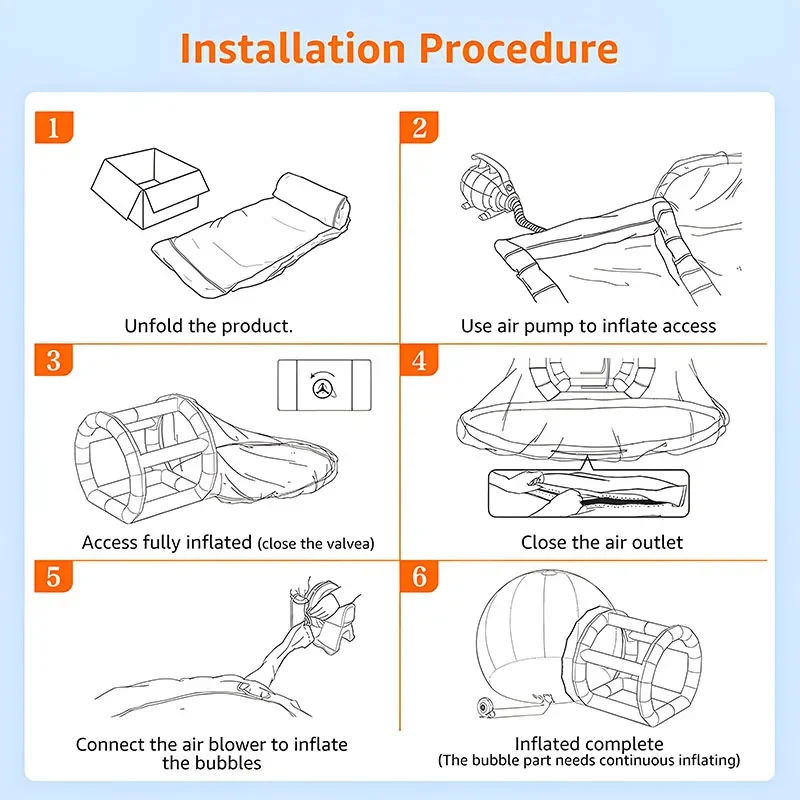 Installation Procedure

1

Unfold the product.

2

Use air pump to inflate access

3

Access fully inflated (close the valvea)

4

Close the air outlet

5

Connect the air blower to inflate the bubbles

6

Inflated complete
(The bubble part needs continuous inflating)