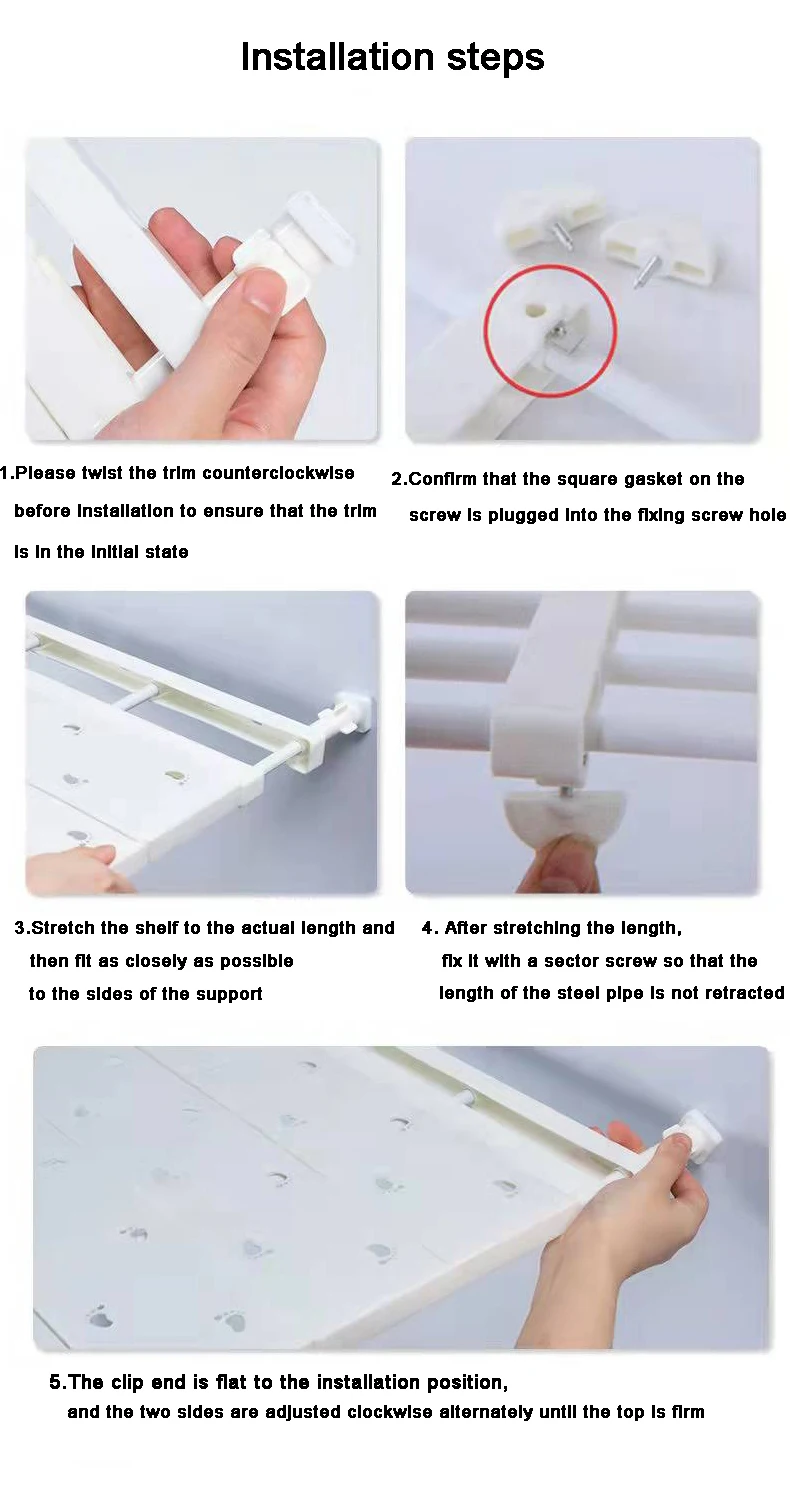 Installation steps

1.Please twist the trim counterclockwise before installation to ensure that the trim is in the initial state

2.Confirm that the square gasket on the screw is plugged into the fixing screw hole

3.Stretch the shelf to the actual length and then fit as closely as possible to the sides of the support

4. After stretching the length, fix it with a sector screw so that the length of the steel pipe is not retracted

5.The clip end is flat to the installation position, and the two sides are adjusted clockwise alternately until the top is firm