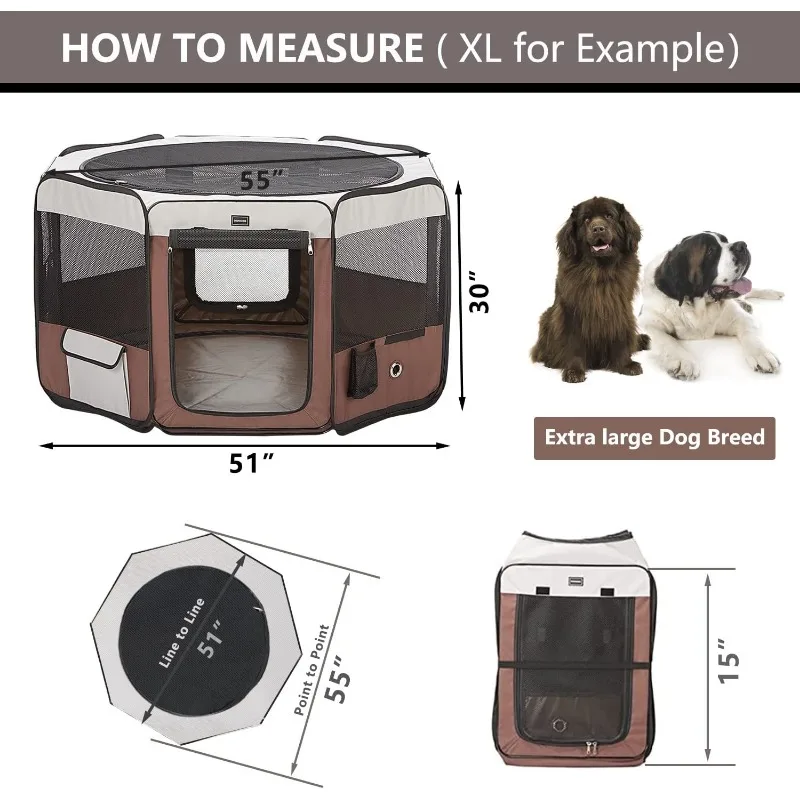 HOW TO MEASURE ( XL for Example)

55"

30"

51"

Extra large Dog Breed

Line to Line
51"

Point to Point
55"

15"