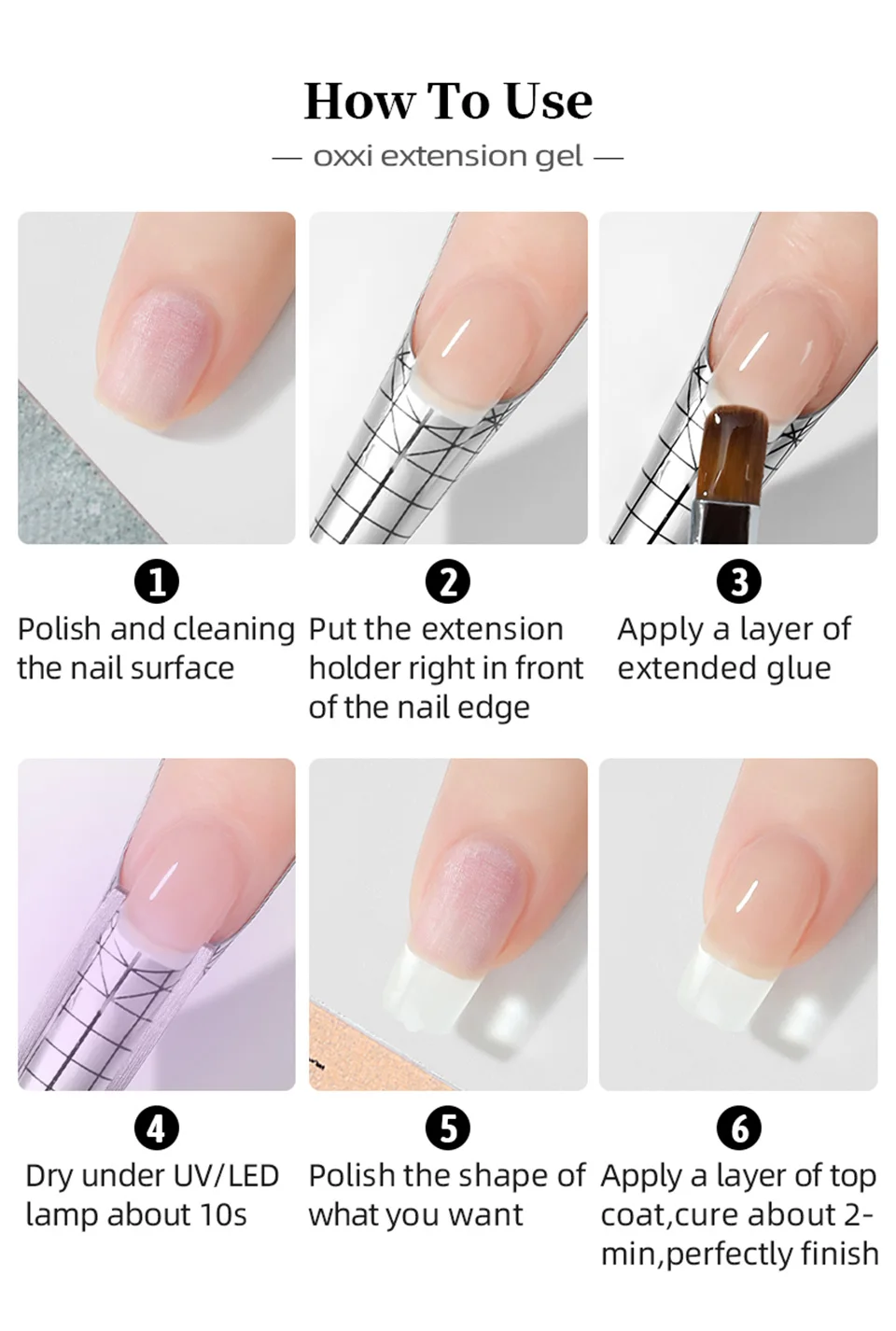 How To Use

— oxxi extension gel —

1
Polish and cleaning the nail surface

2
Put the extension holder right in front of the nail edge

3
Apply a layer of extended glue

4
Dry under UV/LED lamp about 10s

5
Polish the shape of what you want

6
Apply a layer of top coat,cure about 2-min,perfectly finish