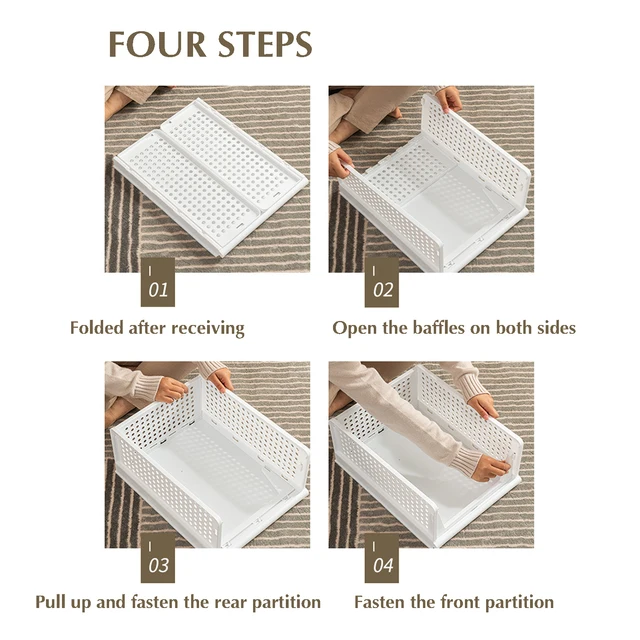 FOUR STEPS

01

Folded after receiving

02

Open the baffles on both sides

03

Pull up and fasten the rear partition

04

Fasten the front partition