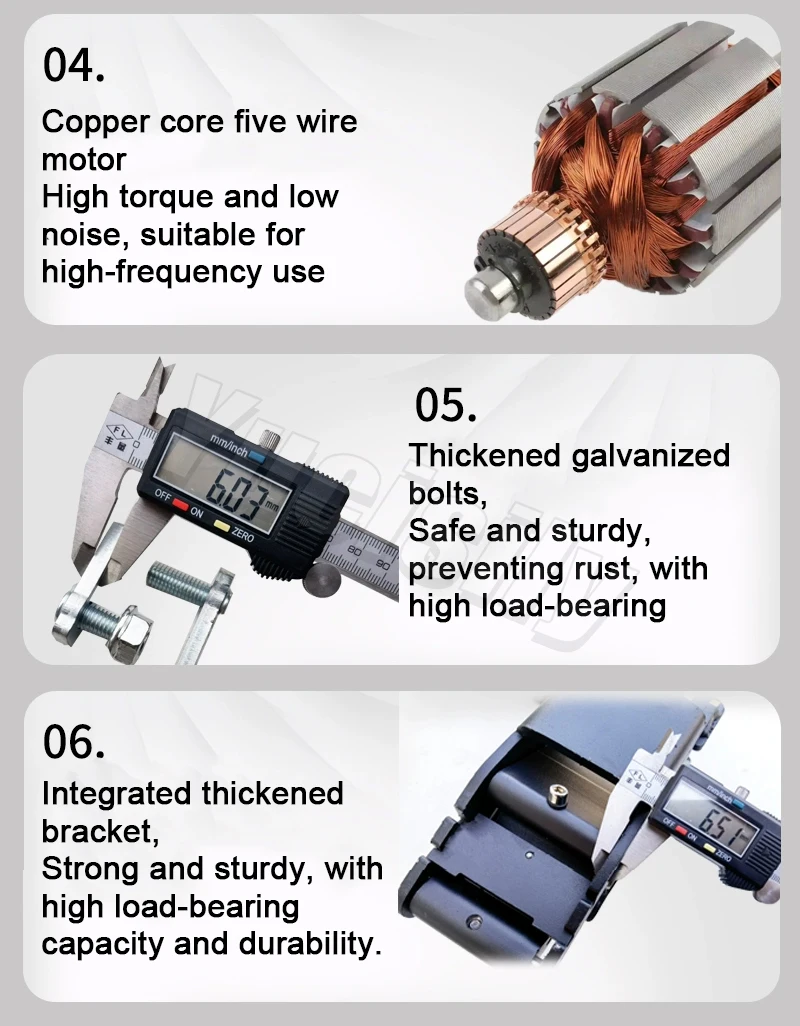 04.

Copper core five wire motor
High torque and low noise, suitable for high-frequency use

mm/inch
6.03 mm
OFF ON ZERO
80 90

05.

Thickened galvanized bolts,
Safe and sturdy, preventing rust, with high load-bearing

06.

Integrated thickened bracket,
Strong and sturdy, with high load-bearing capacity and durability.

mm/inch
6.51
OFF ON ZERO