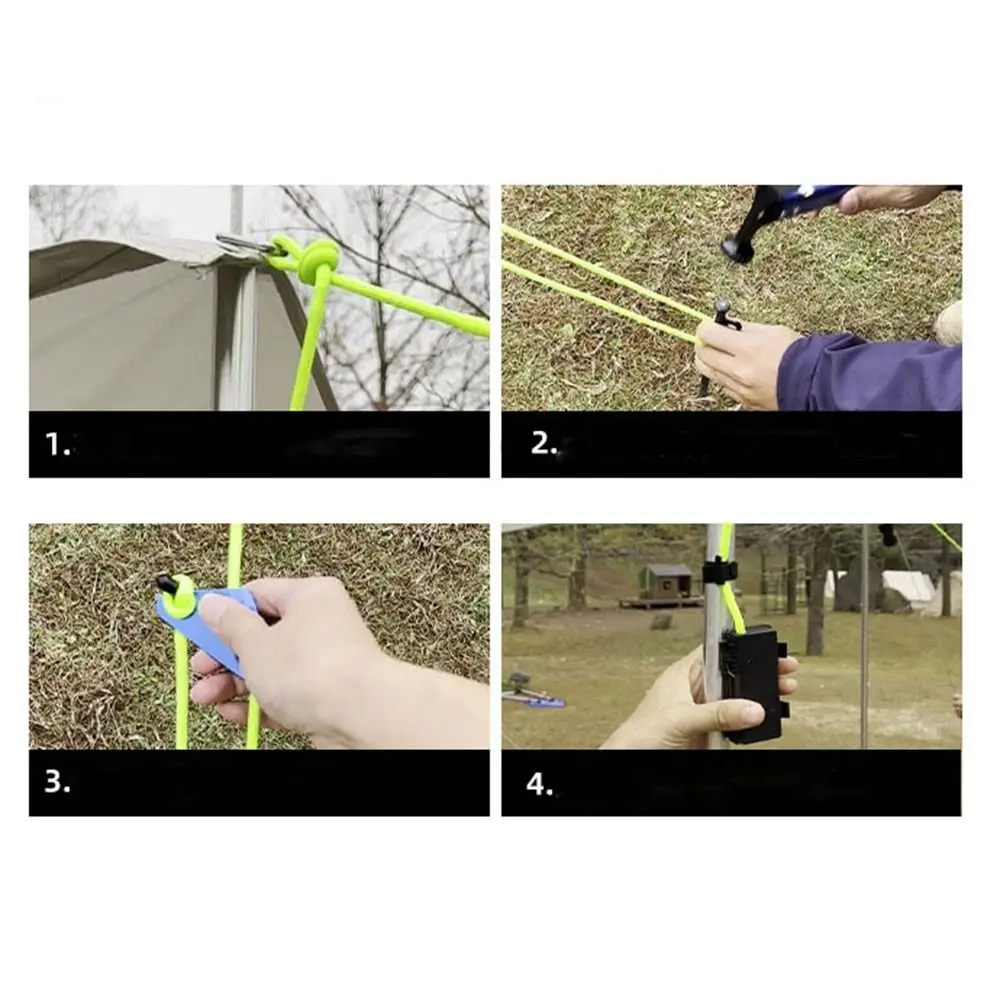 1.

2.

3.

4.