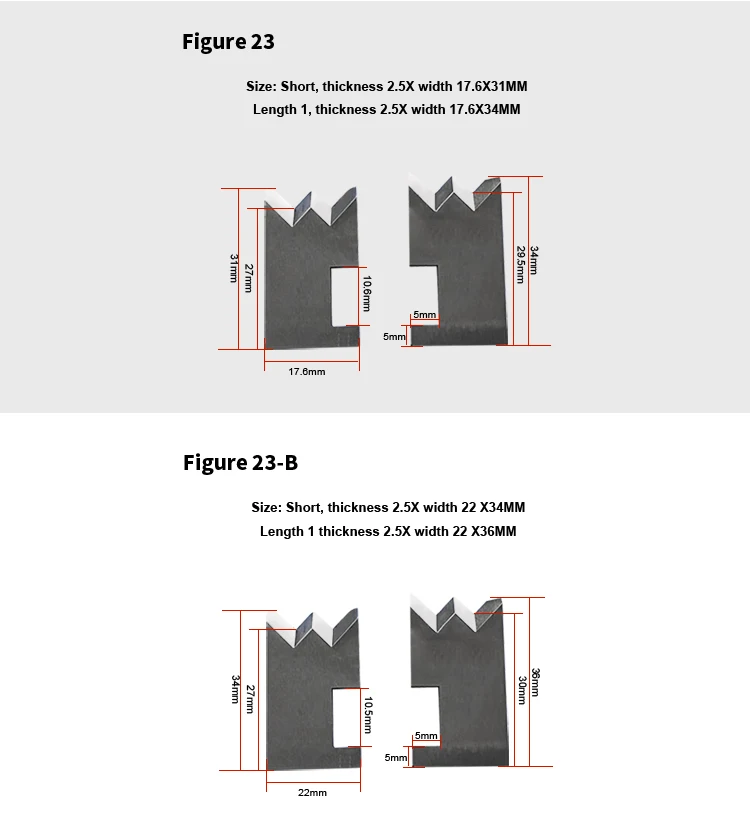 Figure 23

Size: Short, thickness 2.5X width 17.6X31MM
Length 1, thickness 2.5X width 17.6X34MM

31mm
27mm
10.6mm
17.6mm
34mm
29.5mm
5mm
5mm

Figure 23-B

Size: Short, thickness 2.5X width 22 X34MM
Length 1 thickness 2.5X width 22 X36MM

34mm
27mm
10.5mm
22mm
36mm
30mm
5mm
5mm