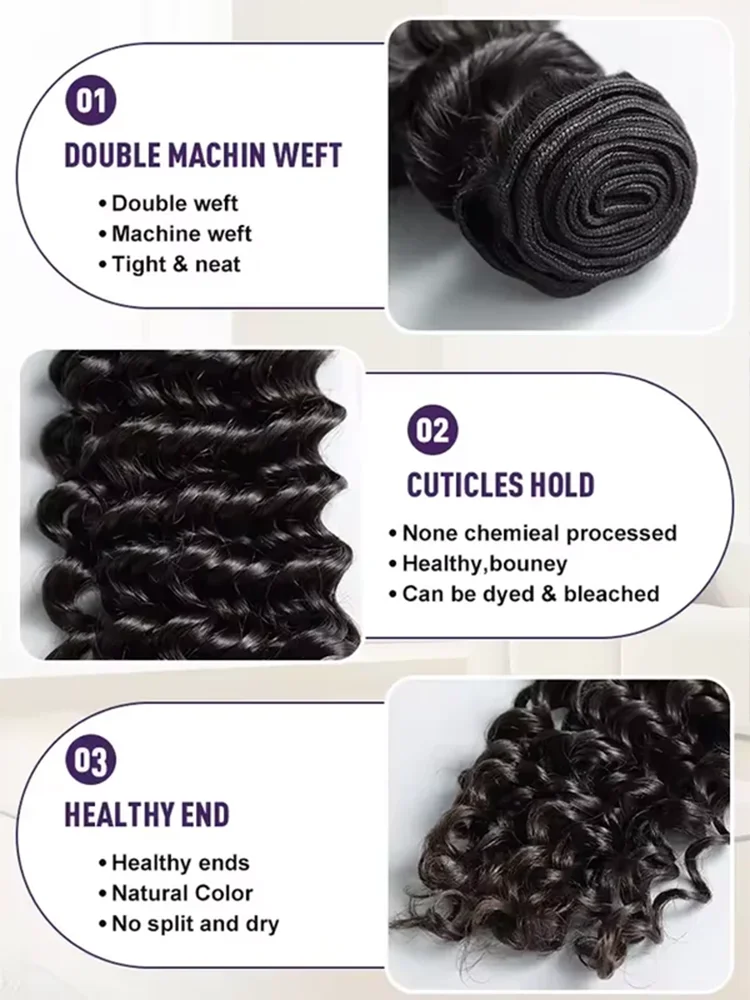 01

DOUBLE MACHIN WEFT

• Double weft
• Machine weft
• Tight & neat

02

CUTICLES HOLD

• None chemieal processed
• Healthy,bouney
• Can be dyed & bleached

03

HEALTHY END

• Healthy ends
• Natural Color
• No split and dry