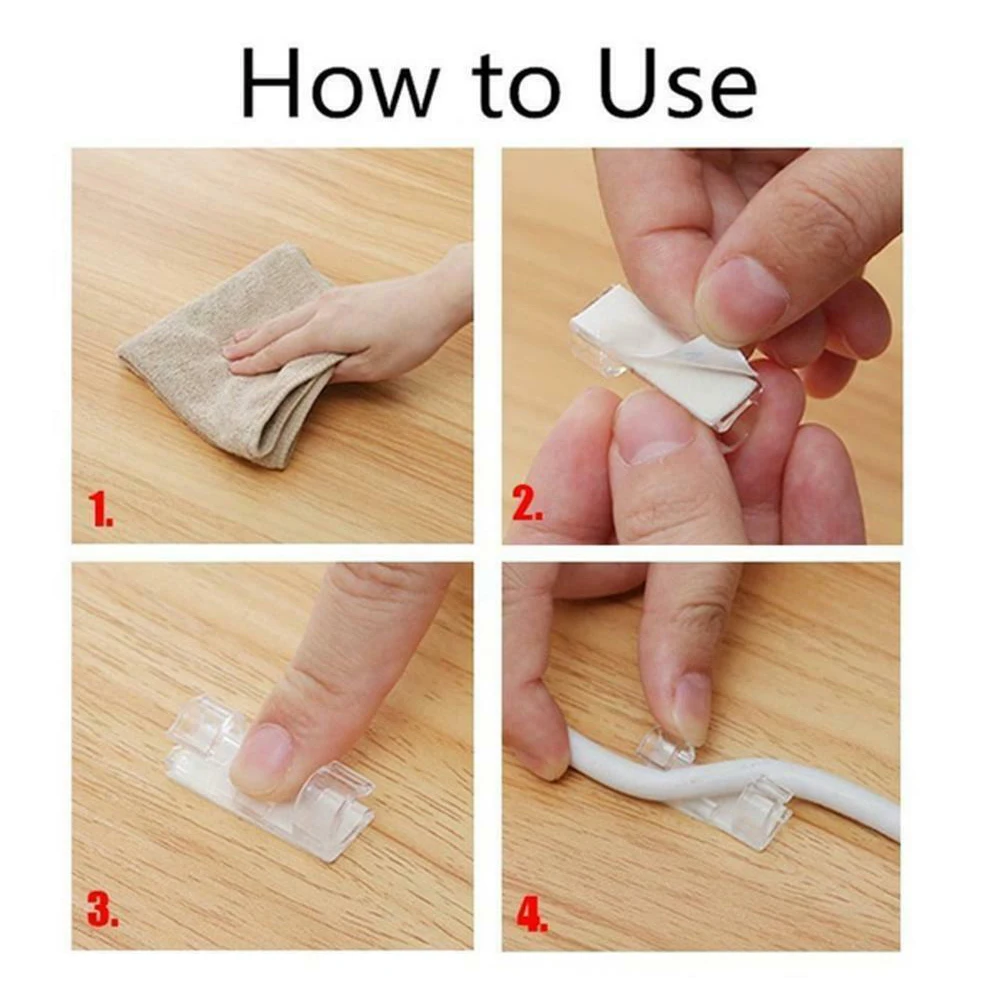 How to Use

1.

2.

3.

4.