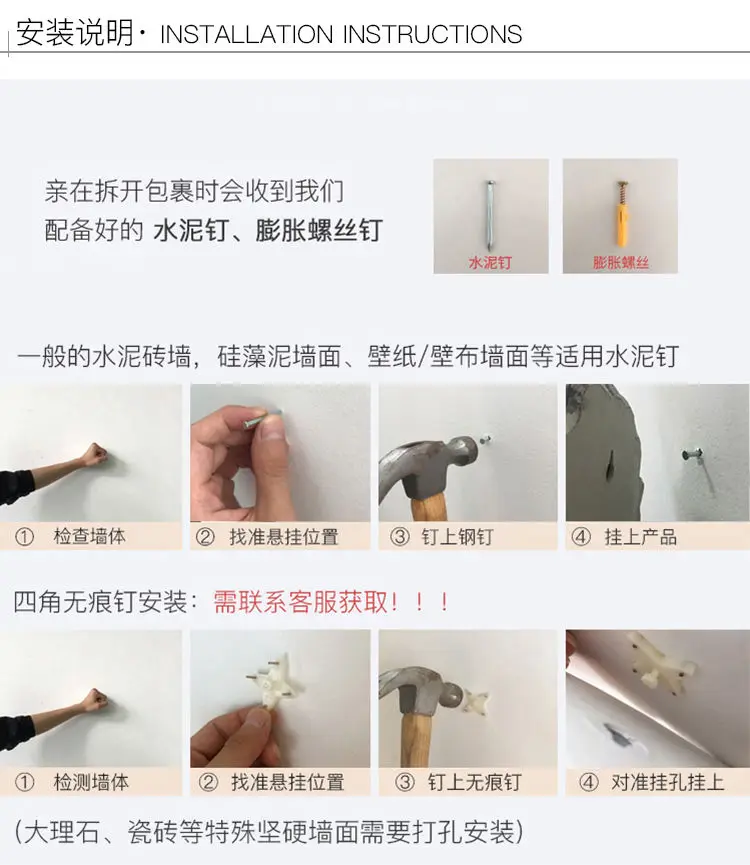 安装说明· INSTALLATION INSTRUCTIONS

亲在拆开包裹时会收到我们配备好的 水泥钉、膨胀螺丝钉

水泥钉

膨胀螺丝

一般的水泥砖墙，硅藻泥墙面、壁纸/壁布墙面等适用水泥钉

① 检查墙体

② 找准悬挂位置

③ 钉上钢钉

④ 挂上产品

四角无痕钉安装：需联系客服获取！！！

① 检测墙体

② 找准悬挂位置

③ 钉上无痕钉

④ 对准挂孔挂上

(大理石、瓷砖等特殊坚硬墙面需要打孔安装)