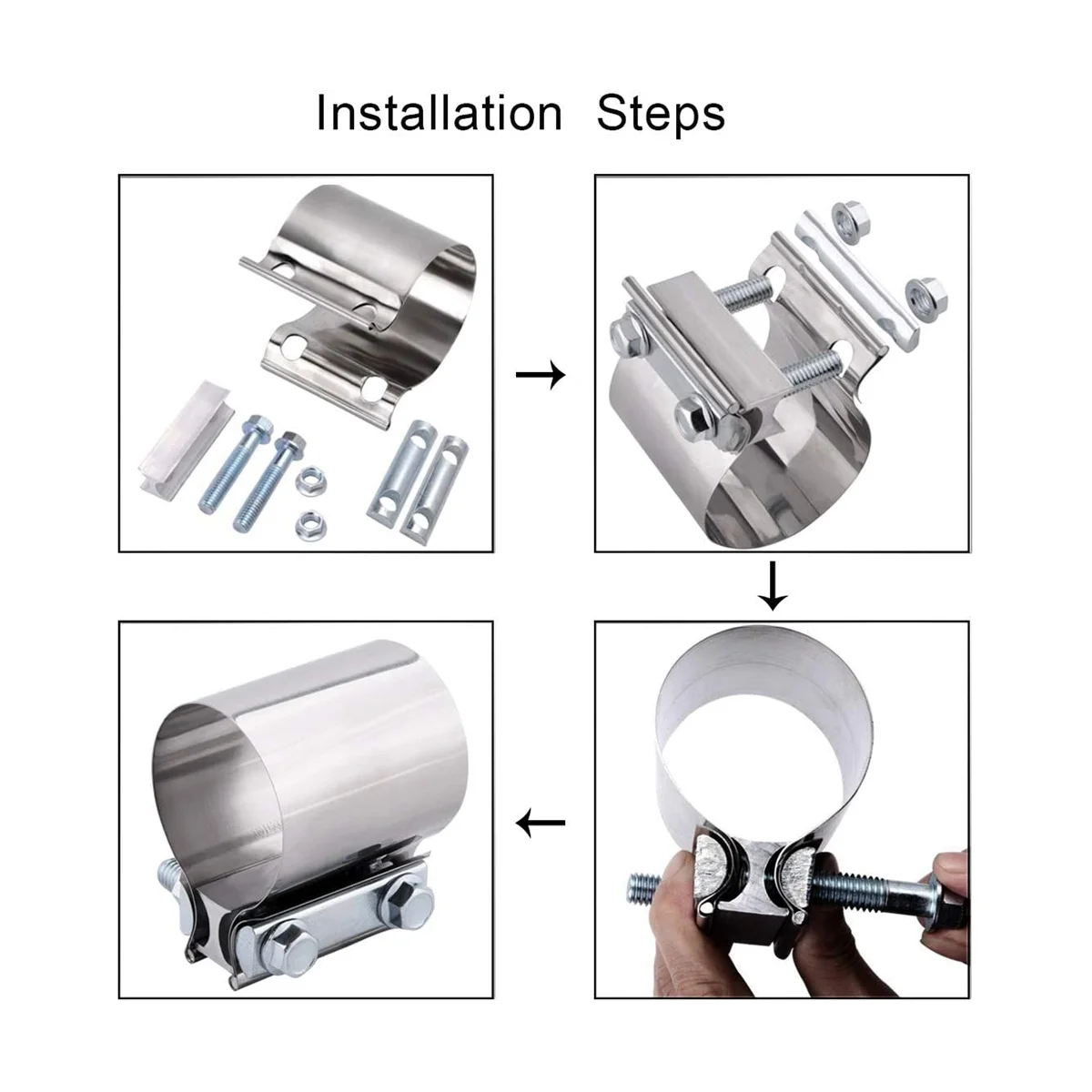 Installation Steps