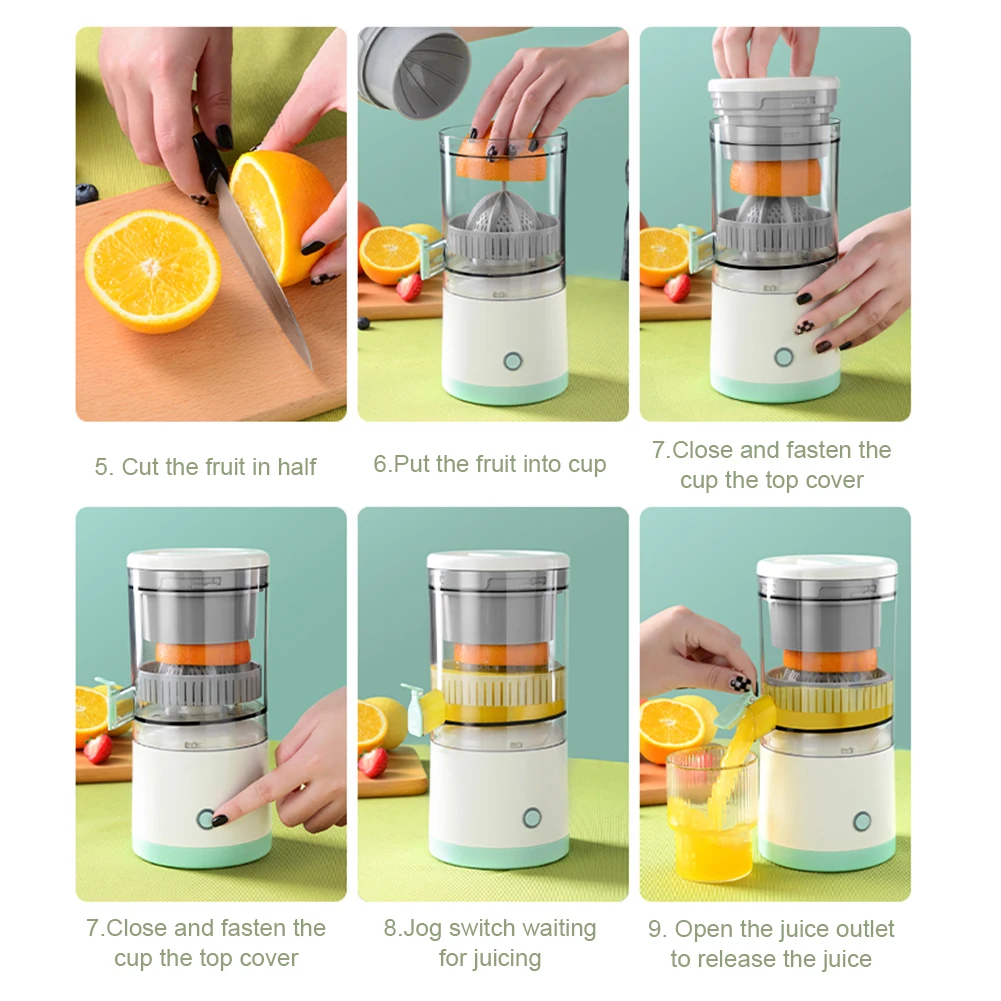 5. Cut the fruit in half

6.Put the fruit into cup

7.Close and fasten the cup the top cover

7.Close and fasten the cup the top cover

8.Jog switch waiting for juicing

9. Open the juice outlet to release the juice