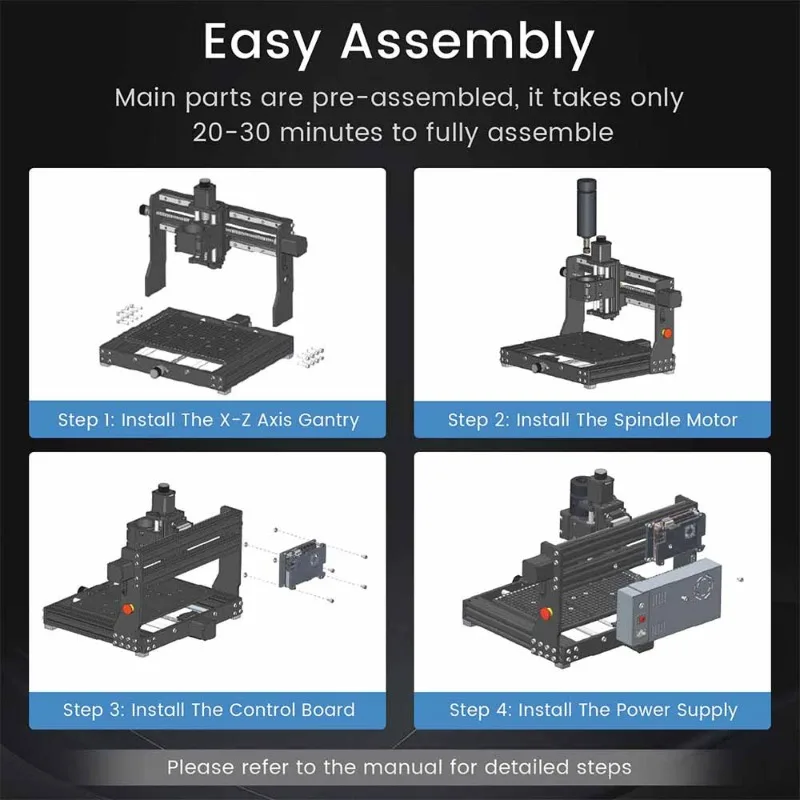 Easy Assembly

Main parts are pre-assembled, it takes only 20-30 minutes to fully assemble

Step 1: Install The X-Z Axis Gantry

Step 2: Install The Spindle Motor

Step 3: Install The Control Board

Step 4: Install The Power Supply

Please refer to the manual for detailed steps