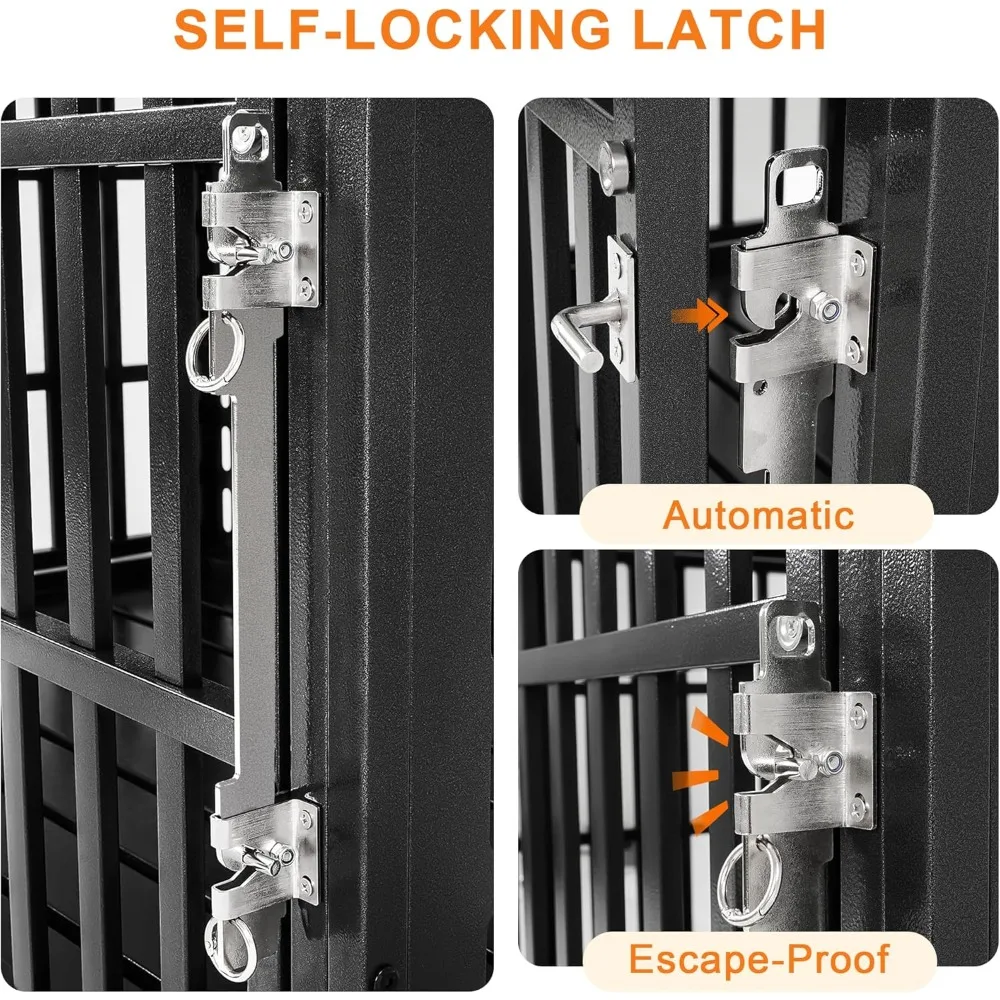 SELF-LOCKING LATCH

Automatic

Escape-Proof