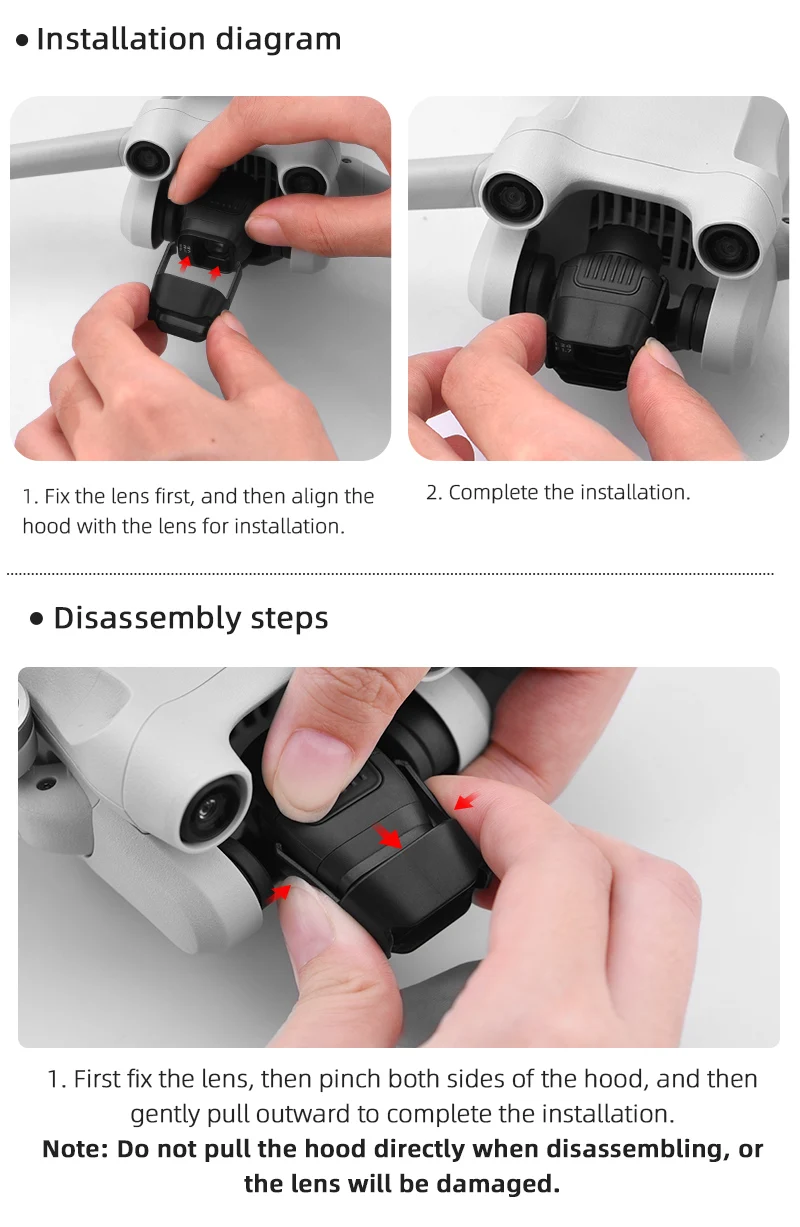 • Installation diagram

1. Fix the lens first, and then align the hood with the lens for installation.

2. Complete the installation.

• Disassembly steps

1. First fix the lens, then pinch both sides of the hood, and then gently pull outward to complete the installation.

Note: Do not pull the hood directly when disassembling, or the lens will be damaged.