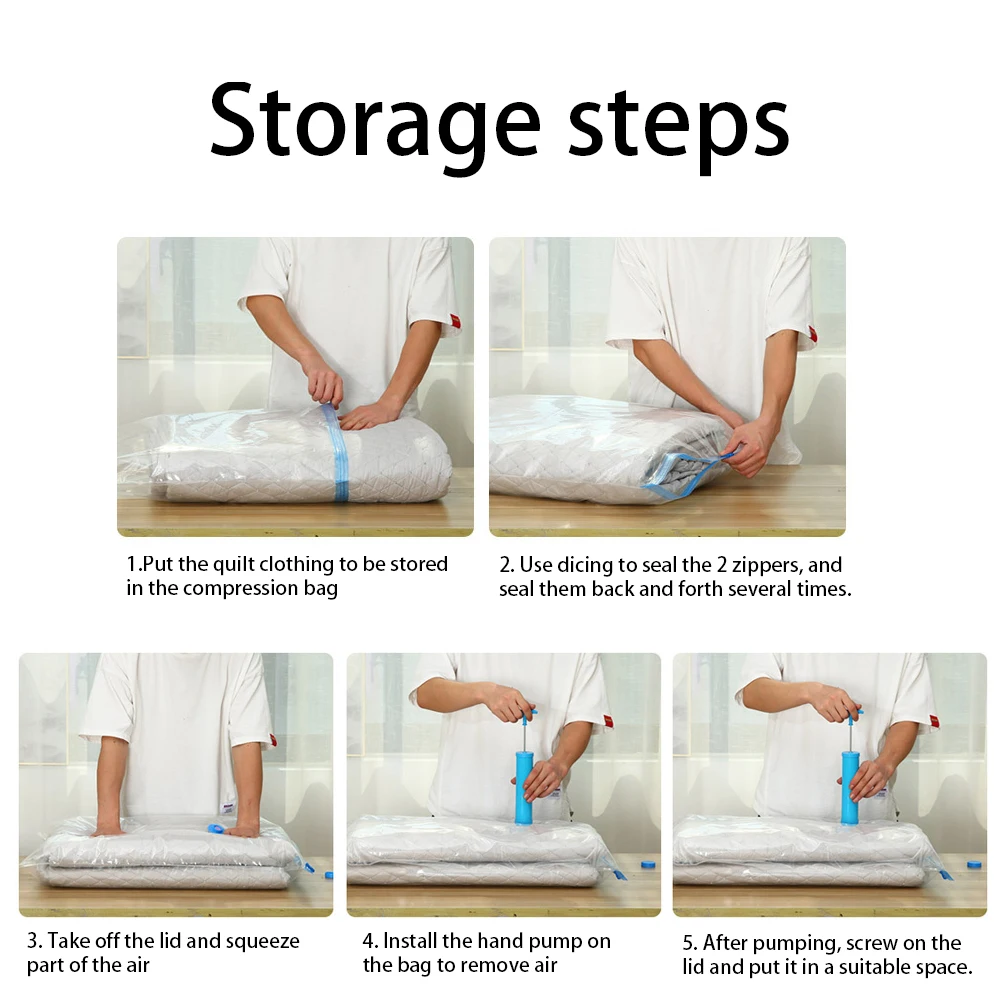 Storage steps

1.Put the quilt clothing to be stored in the compression bag

2. Use dicing to seal the 2 zippers, and seal them back and forth several times.

3. Take off the lid and squeeze part of the air

4. Install the hand pump on the bag to remove air

5. After pumping, screw on the lid and put it in a suitable space.