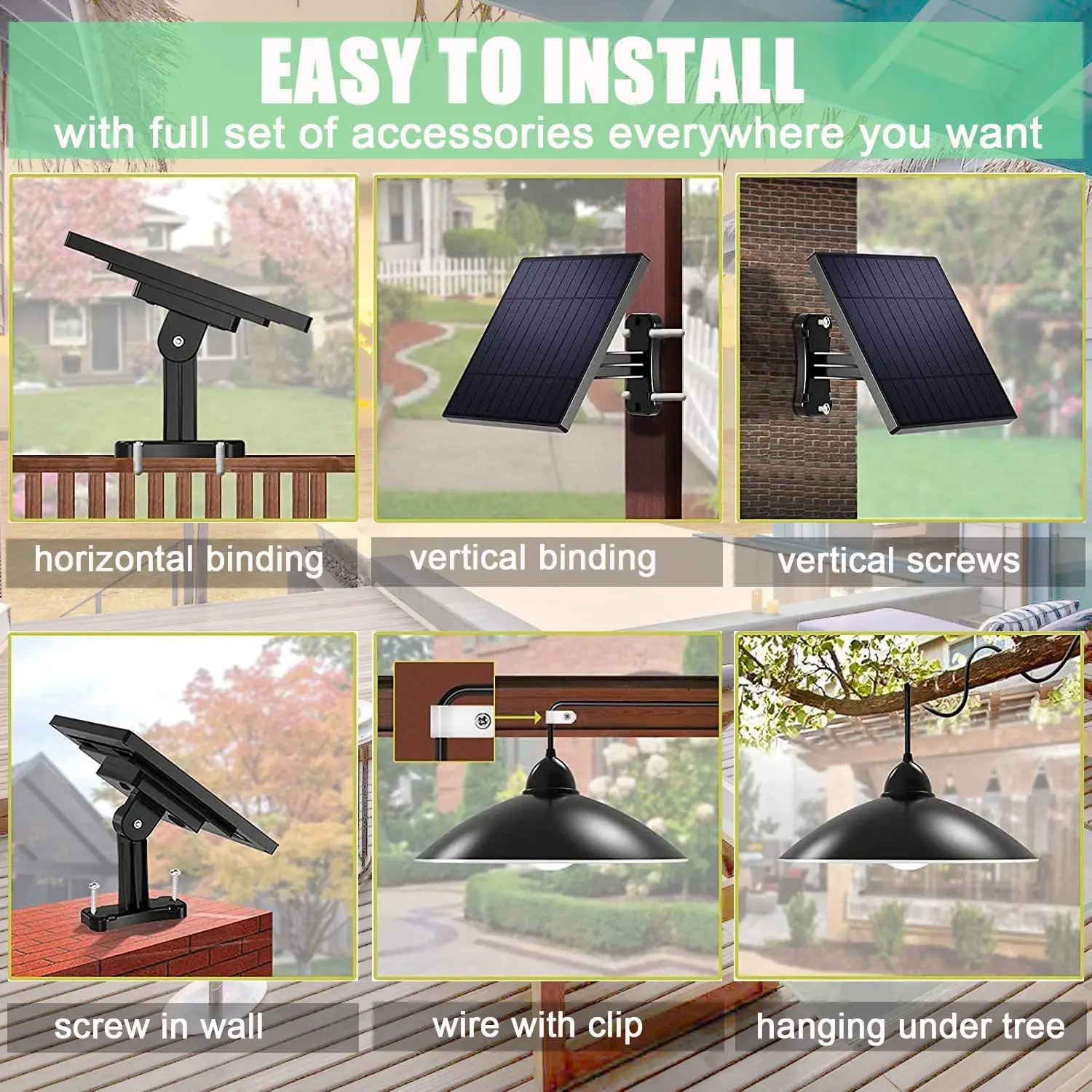 EASY TO INSTALL
with full set of accessories everywhere you want

horizontal binding

vertical binding

vertical screws

screw in wall

wire with clip

hanging under tree