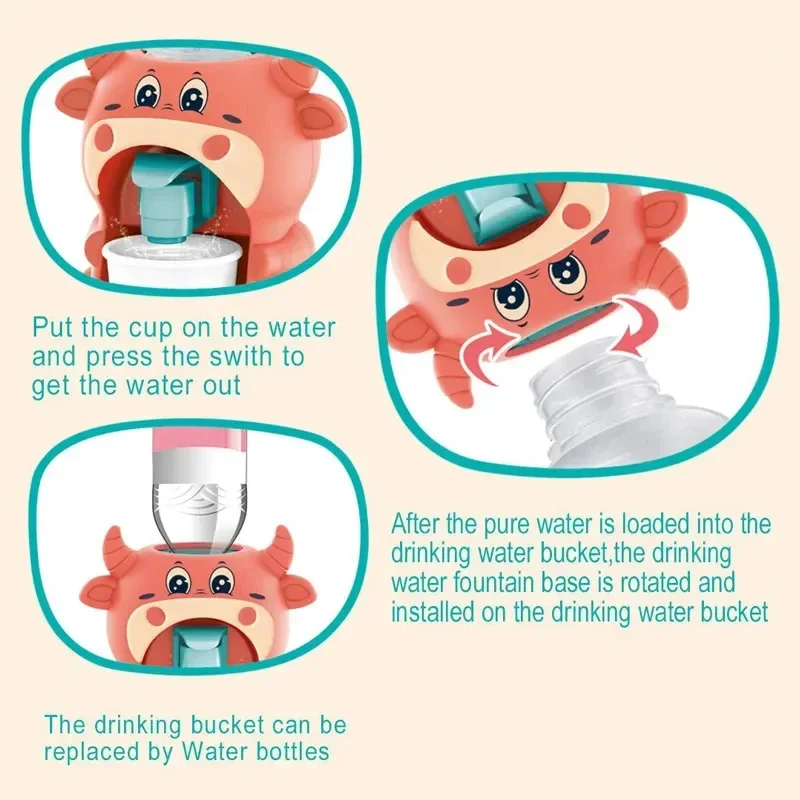 Put the cup on the water and press the swith to get the water out

After the pure water is loaded into the drinking water bucket,the drinking water fountain base is rotated and installed on the drinking water bucket

The drinking bucket can be replaced by Water bottles