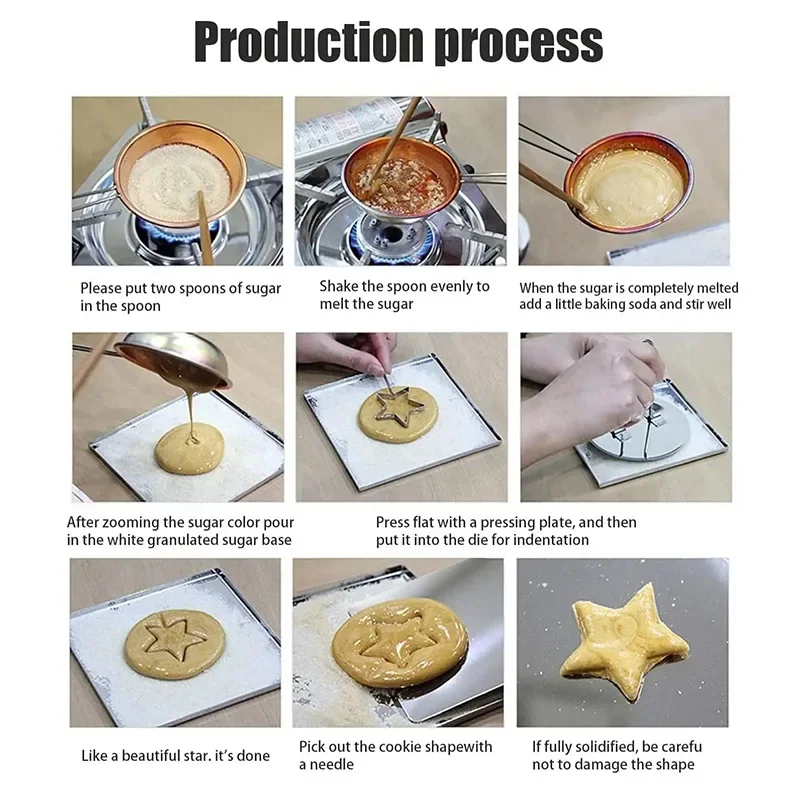 Production process

Please put two spoons of sugar in the spoon

Shake the spoon evenly to melt the sugar

When the sugar is completely melted add a little baking soda and stir well

After zooming the sugar color pour in the white granulated sugar base

Press flat with a pressing plate, and then put it into the die for indentation

Like a beautiful star. it's done

Pick out the cookie shapewith a needle

If fully solidified, be carefu not to damage the shape