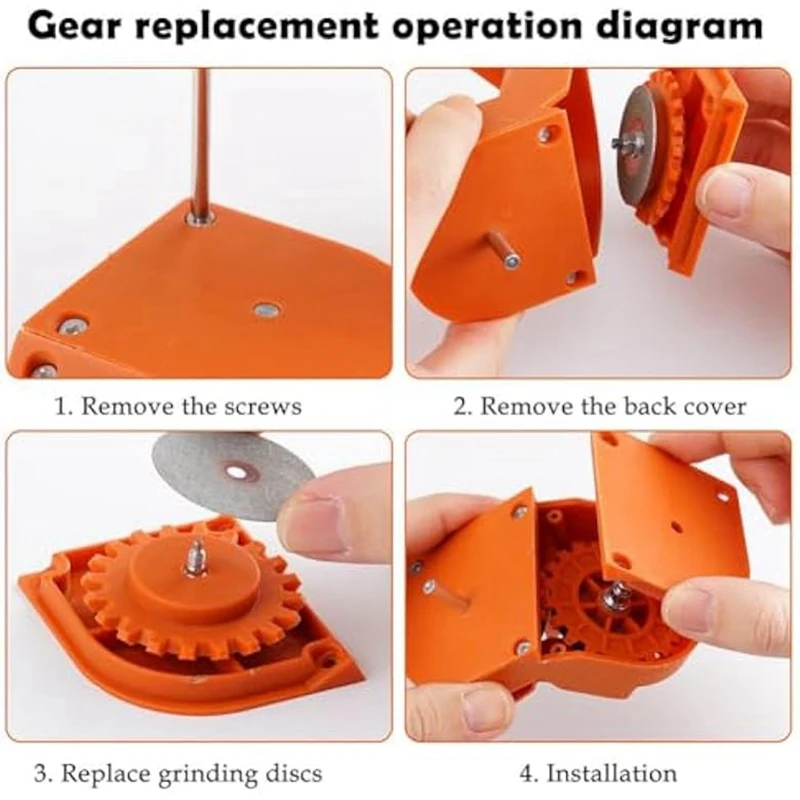 Gear replacement operation diagram

1. Remove the screws

2. Remove the back cover

3. Replace grinding discs

4. Installation