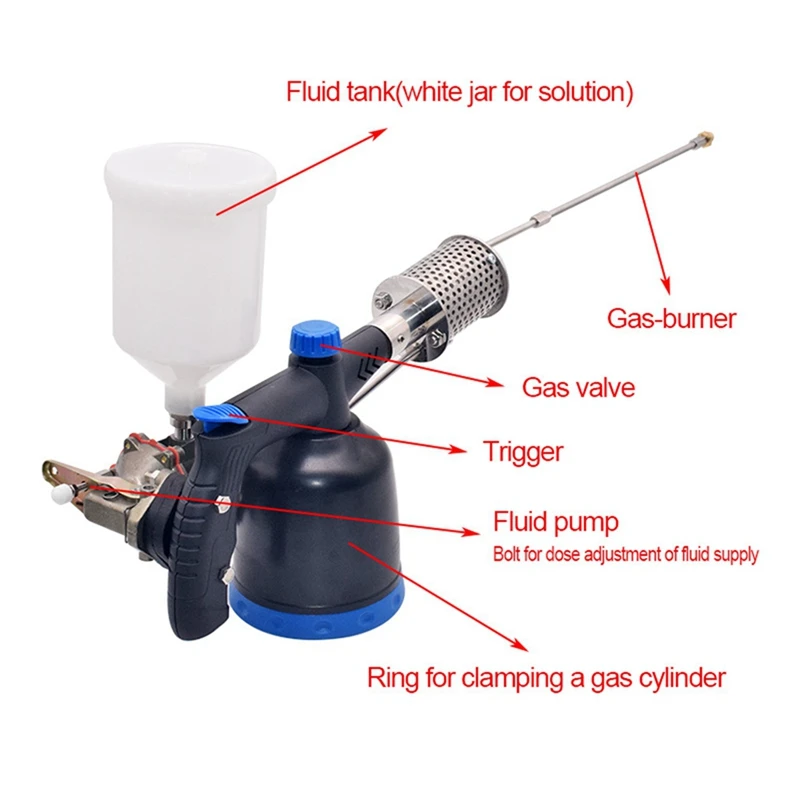 Fluid tank(white jar for solution)

Gas-burner

Gas valve

Trigger

Fluid pump
Bolt for dose adjustment of fluid supply

Ring for clamping a gas cylinder