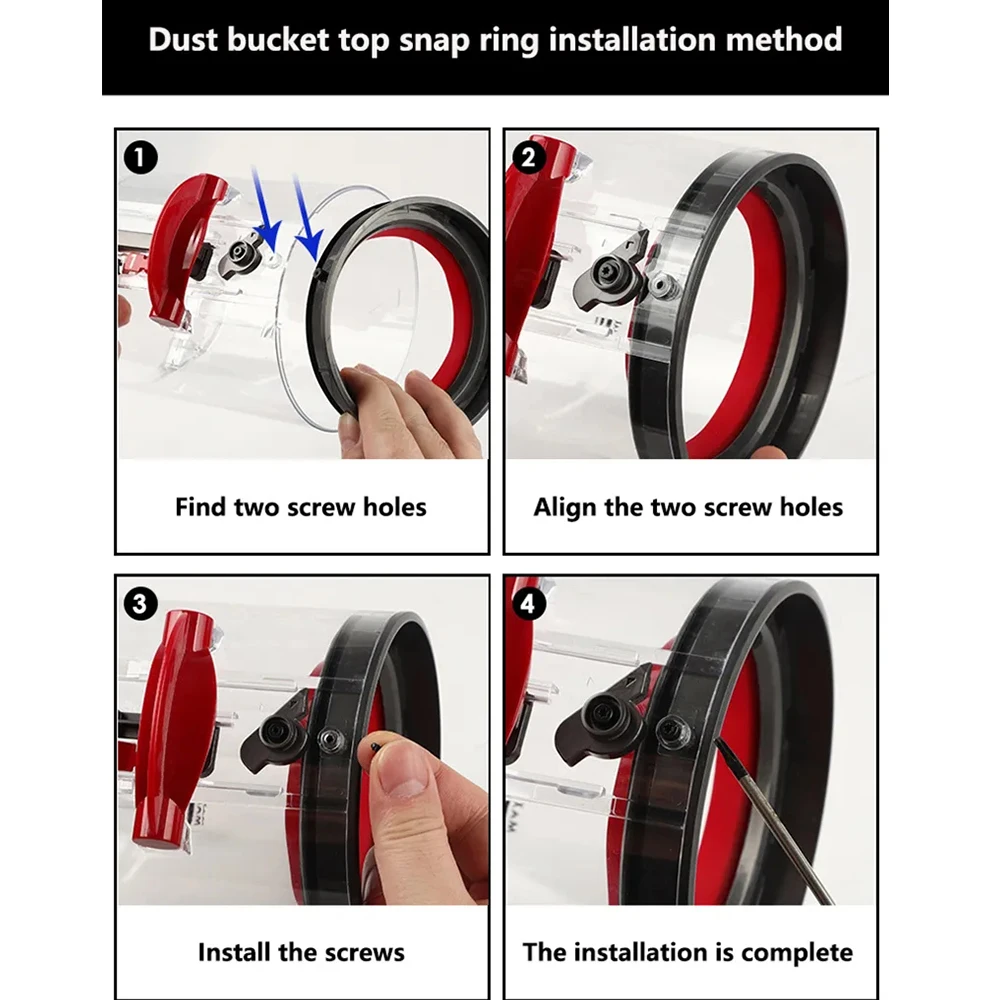 Dust bucket top snap ring installation method

1

Find two screw holes

2

Align the two screw holes

3

Install the screws

4

The installation is complete