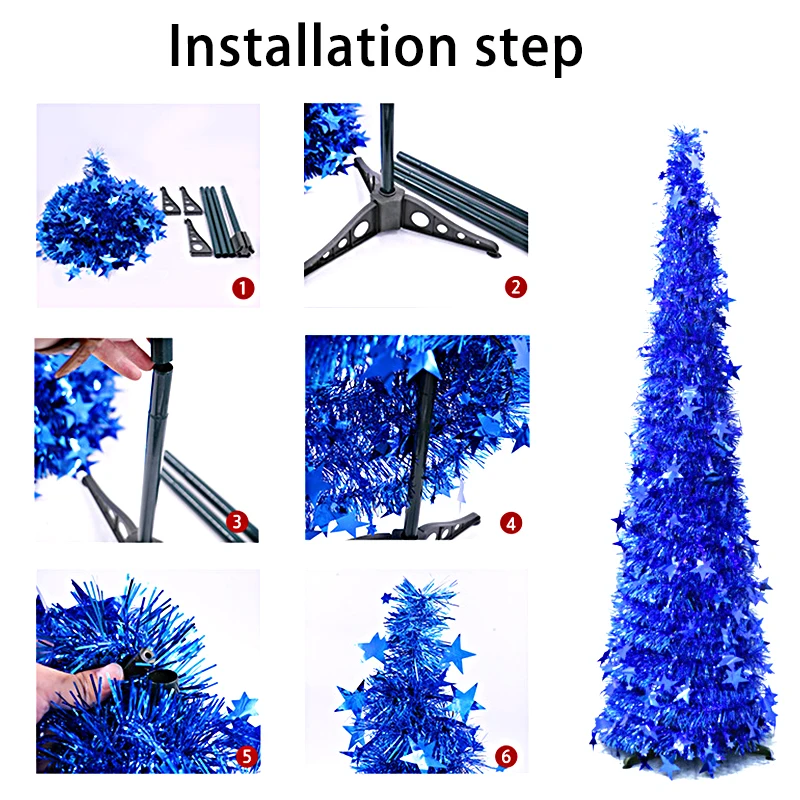 Installation step

1

2

3

4

5

6