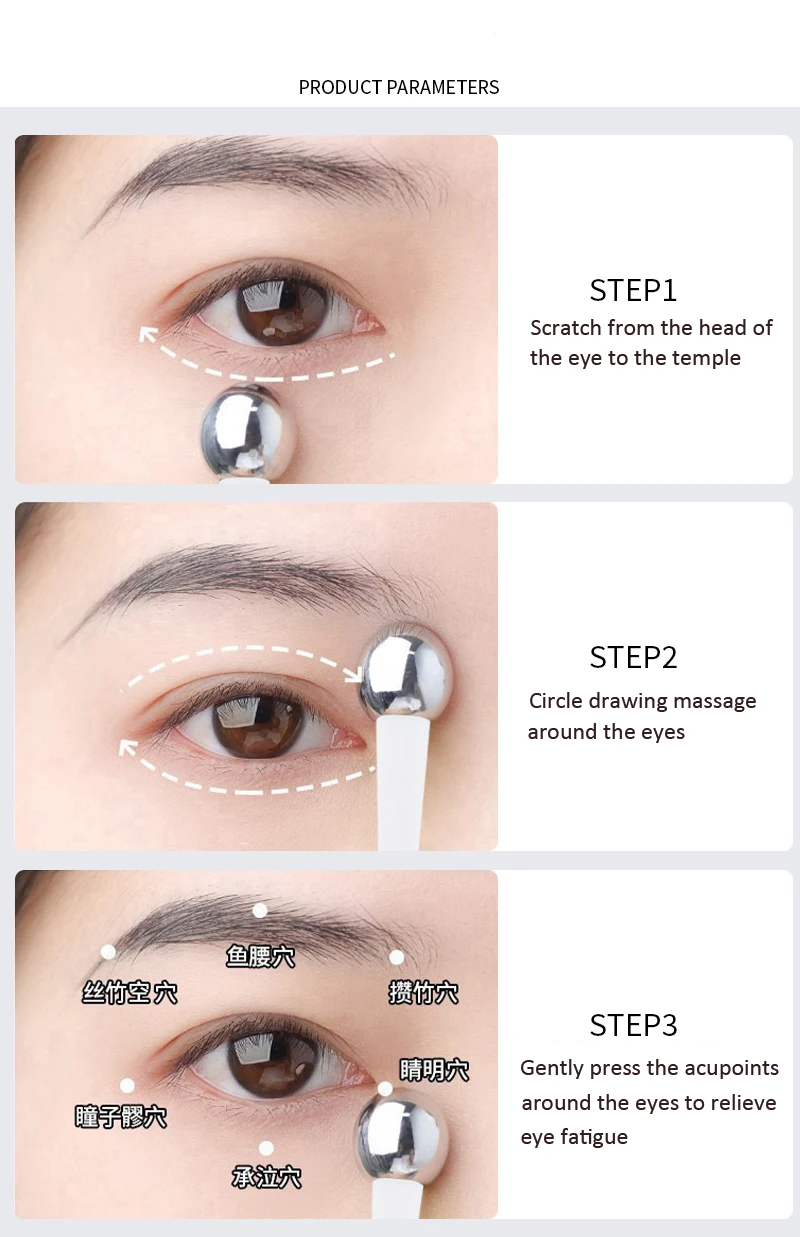 PRODUCT PARAMETERS

STEP1
Scratch from the head of the eye to the temple

STEP2
Circle drawing massage around the eyes

鱼腰穴
丝竹空穴
攒竹穴
睛明穴
瞳子髎穴
承泣穴

STEP3
Gently press the acupoints around the eyes to relieve eye fatigue