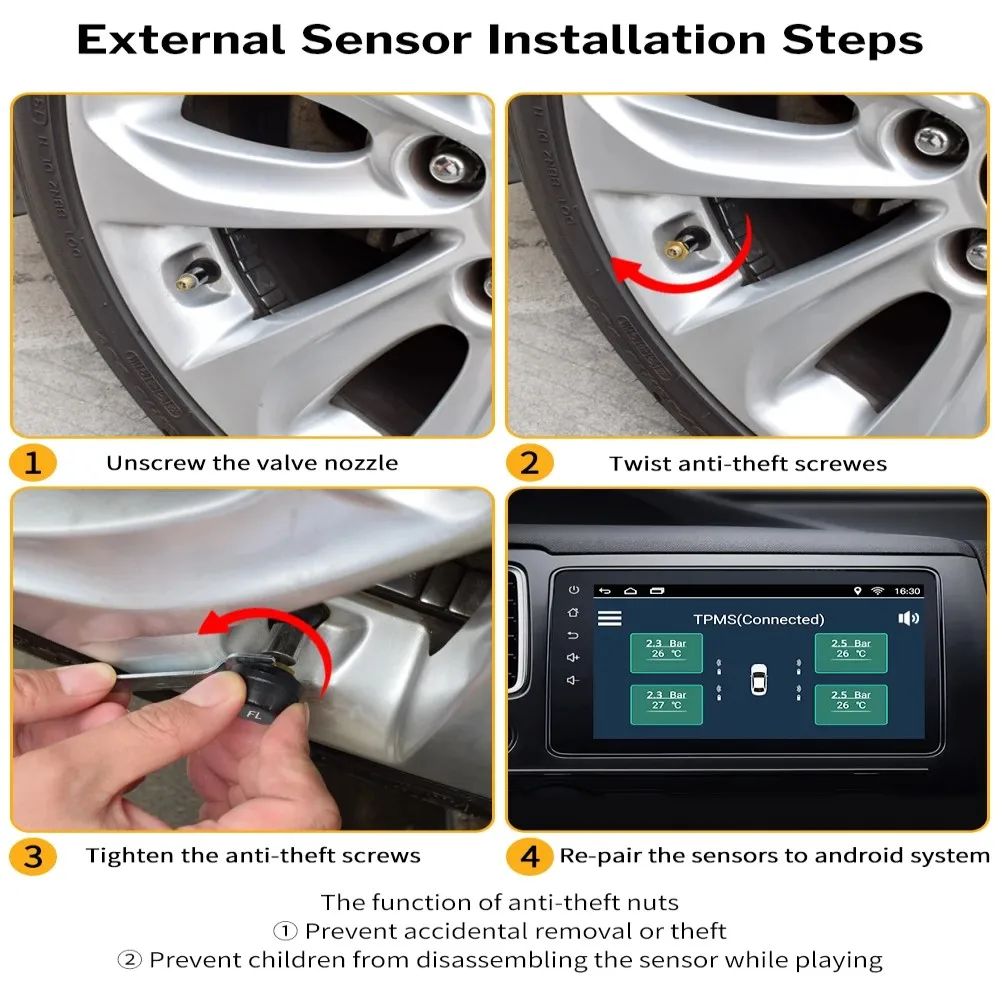 External Sensor Installation Steps

1 Unscrew the valve nozzle

2 Twist anti-theft screwes

FL

3 Tighten the anti-theft screws

16:30

TPMS(Connected)

2.3 Bar 26 ℃

2.5 Bar 26 ℃

2.3 Bar 27 ℃

2.5 Bar 26 ℃

4 Re-pair the sensors to android system

The function of anti-theft nuts
① Prevent accidental removal or theft
② Prevent children from disassembling the sensor while playing