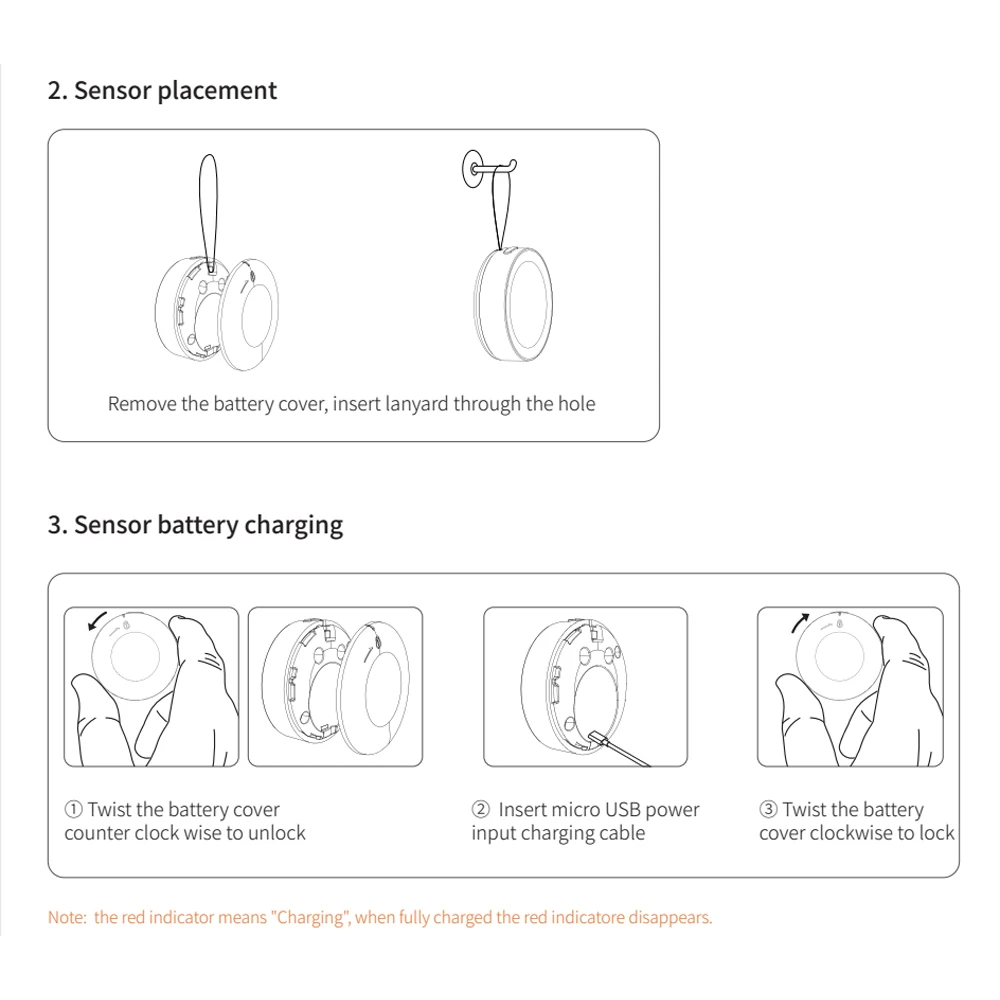 2. Sensor placement

Remove the battery cover, insert lanyard through the hole

3. Sensor battery charging

① Twist the battery cover counter clock wise to unlock

② Insert micro USB power input charging cable

③ Twist the battery cover clockwise to lock

Note: the red indicator means "Charging", when fully charged the red indicatore disappears.