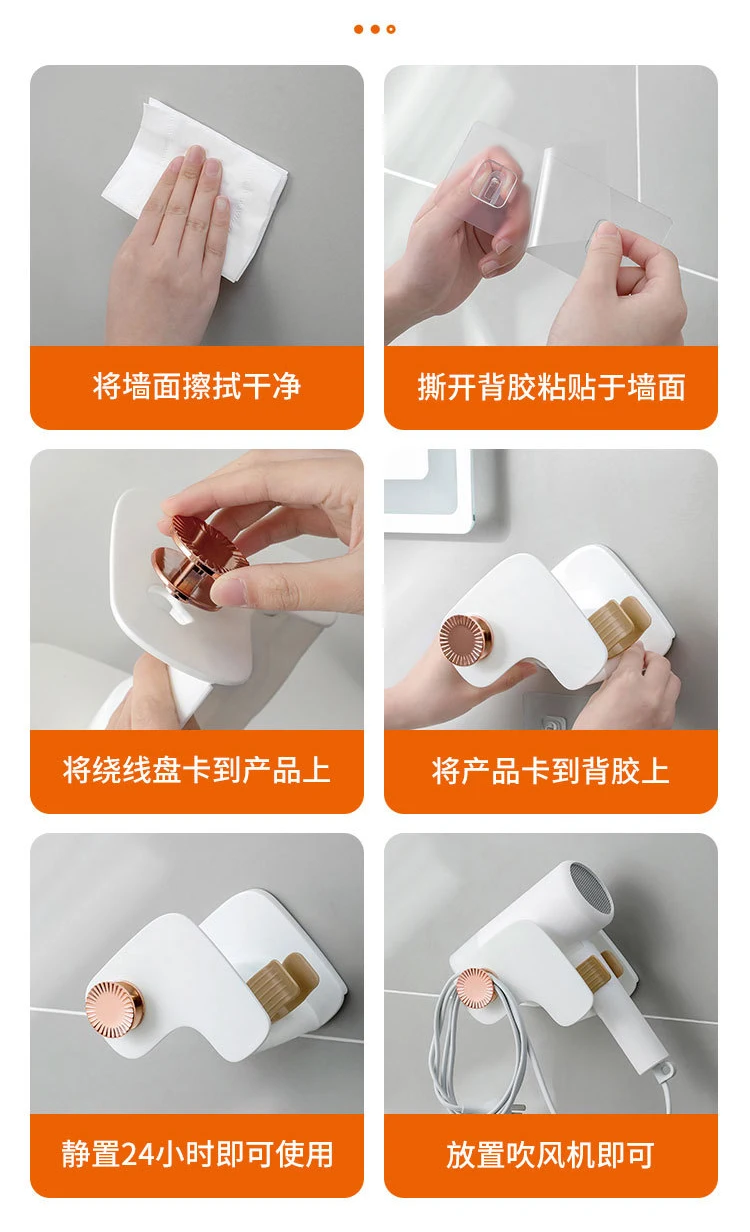 将墙面擦拭干净

撕开背胶粘贴于墙面

将绕线盘卡到产品上

将产品卡到背胶上

静置24小时即可使用

放置吹风机即可