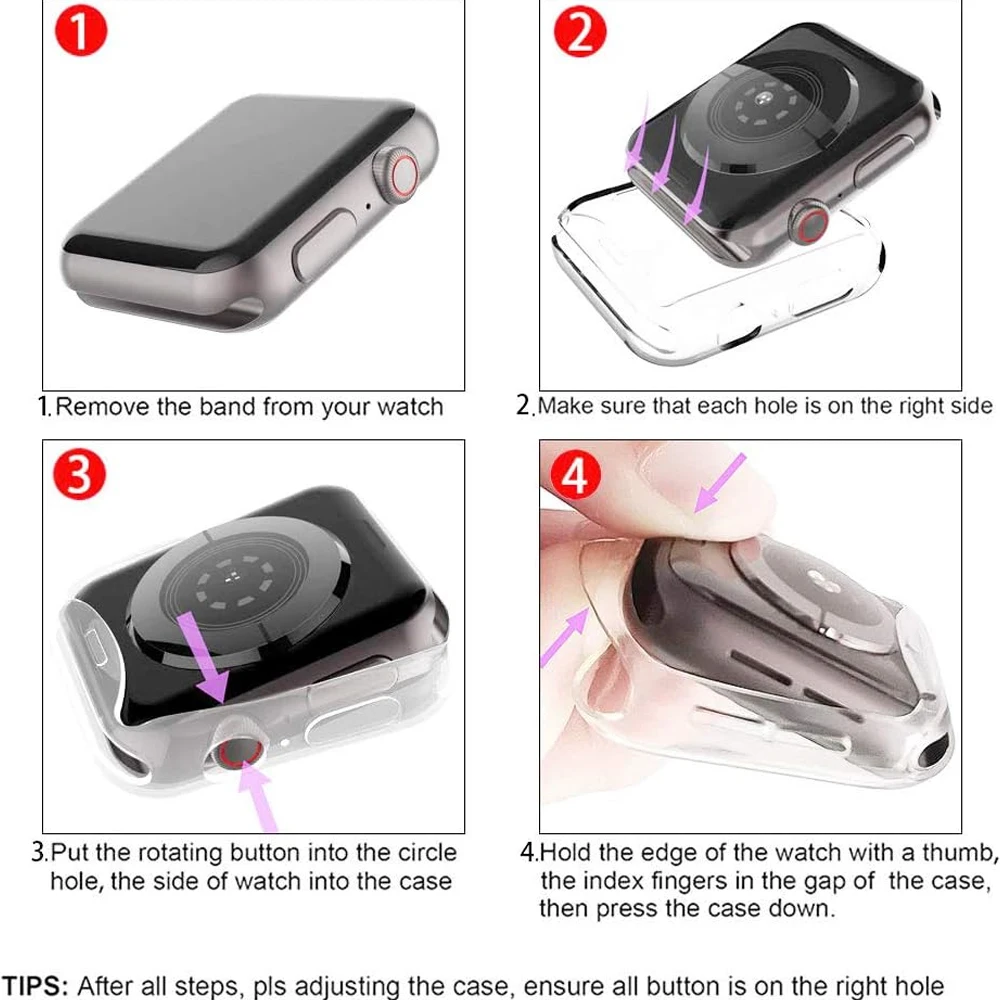 1

2

1.Remove the band from your watch

2.Make sure that each hole is on the right side

3

4

3.Put the rotating button into the circle hole, the side of watch into the case

4.Hold the edge of the watch with a thumb, the index fingers in the gap of the case, then press the case down.

TIPS: After all steps, pls adjusting the case, ensure all button is on the right hole