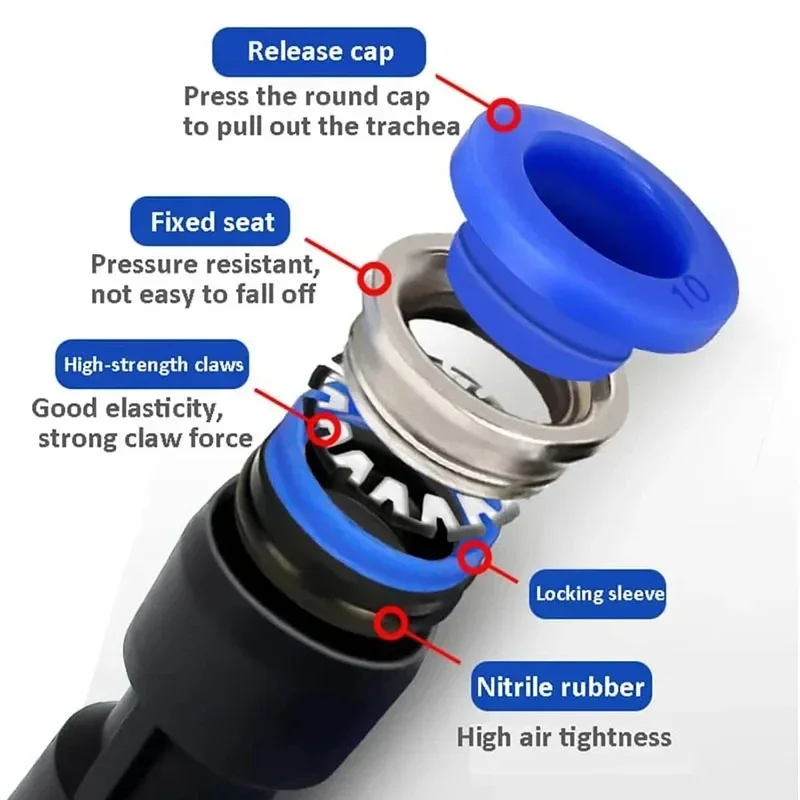 Release cap
Press the round cap to pull out the trachea

Fixed seat
Pressure resistant, not easy to fall off

High-strength claws
Good elasticity, strong claw force

10

Locking sleeve

Nitrile rubber
High air tightness