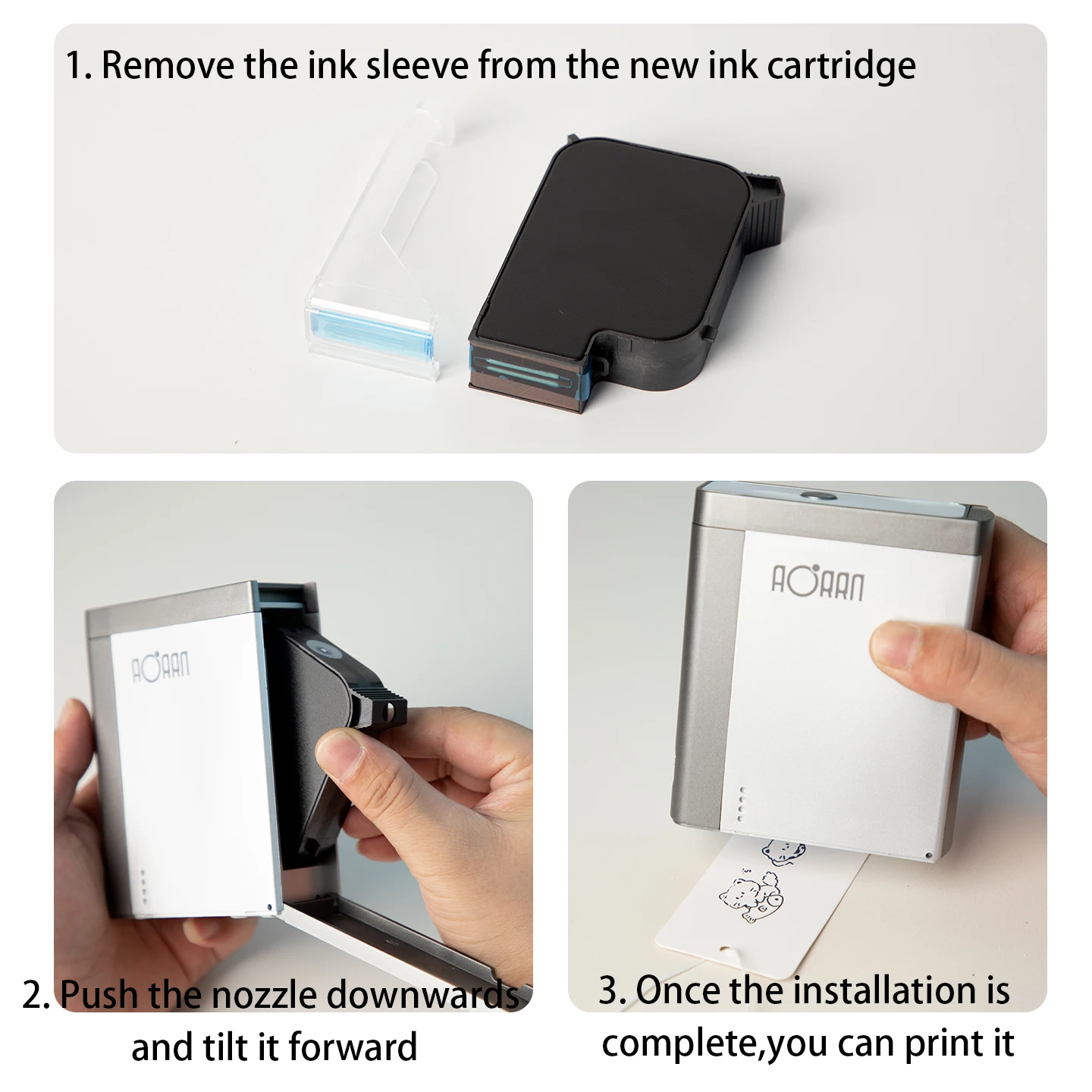 1. Remove the ink sleeve from the new ink cartridge

AORAN

2. Push the nozzle downwards and tilt it forward

AORAN

3. Once the installation is complete,you can print it