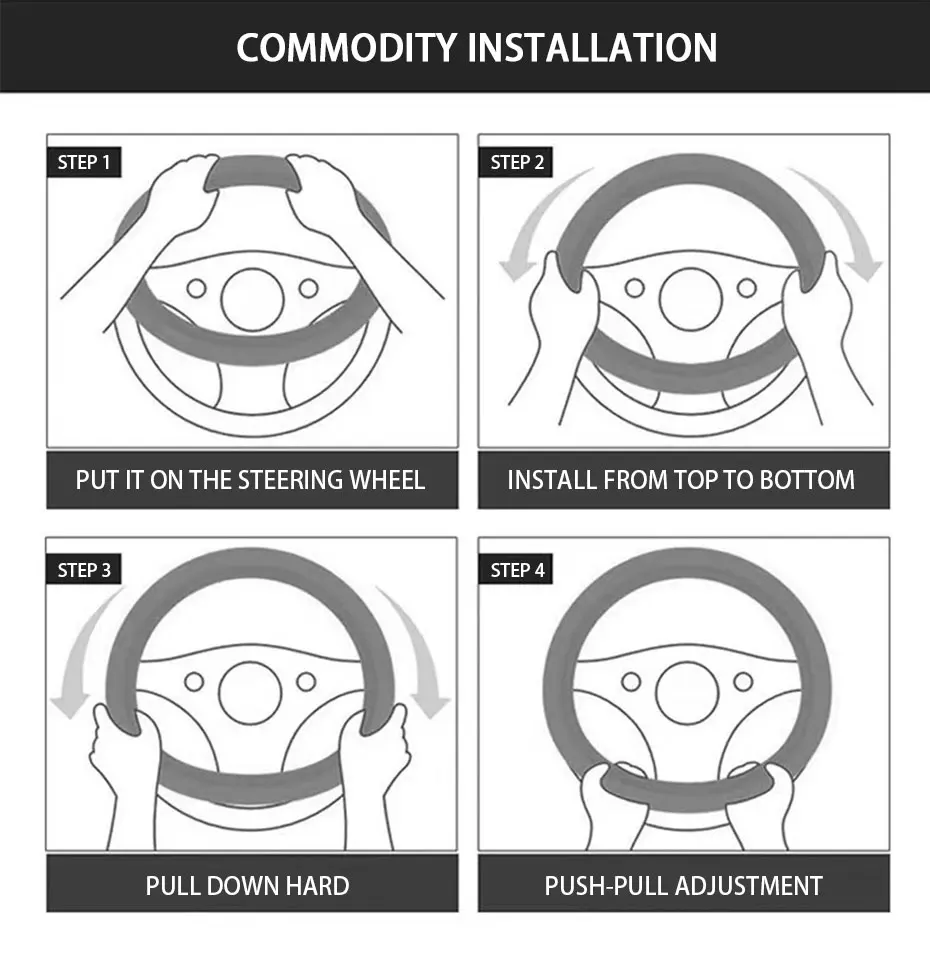 COMMODITY INSTALLATION

STEP 1

PUT IT ON THE STEERING WHEEL

STEP 2

INSTALL FROM TOP TO BOTTOM

STEP 3

PULL DOWN HARD

STEP 4

PUSH-PULL ADJUSTMENT