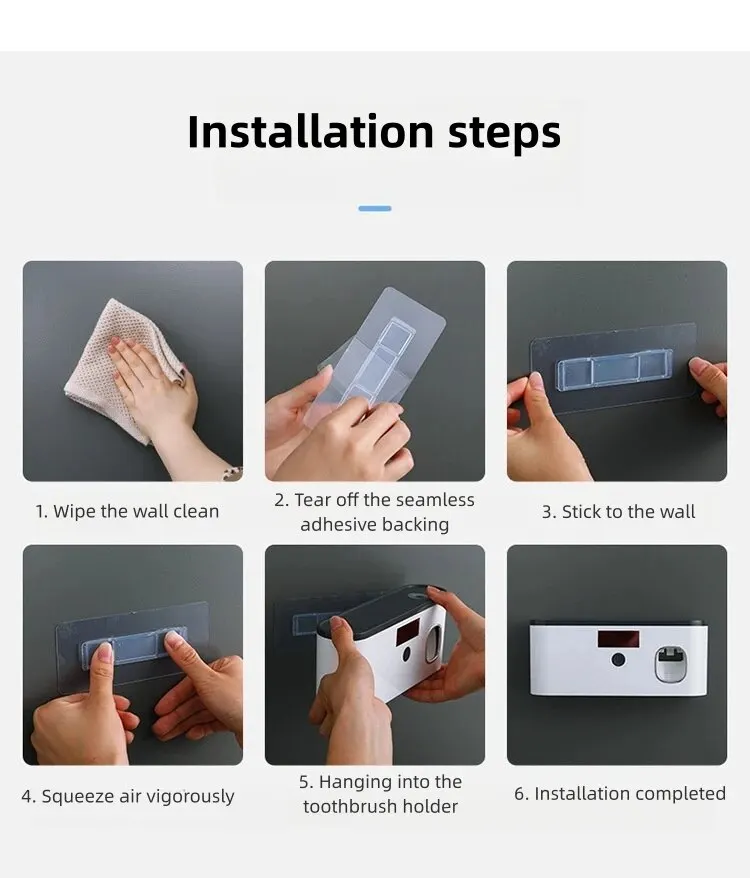 Installation steps

1. Wipe the wall clean

2. Tear off the seamless adhesive backing

3. Stick to the wall

4. Squeeze air vigorously

5. Hanging into the toothbrush holder

6. Installation completed