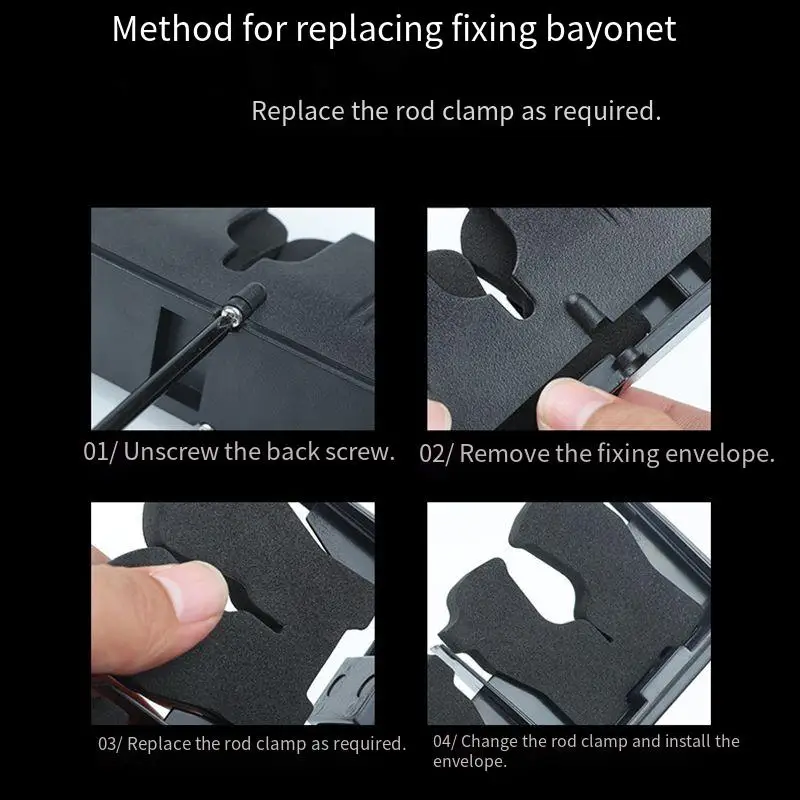 Method for replacing fixing bayonet

Replace the rod clamp as required.

01/ Unscrew the back screw.

02/ Remove the fixing envelope.

03/ Replace the rod clamp as required.

04/ Change the rod clamp and install the envelope.