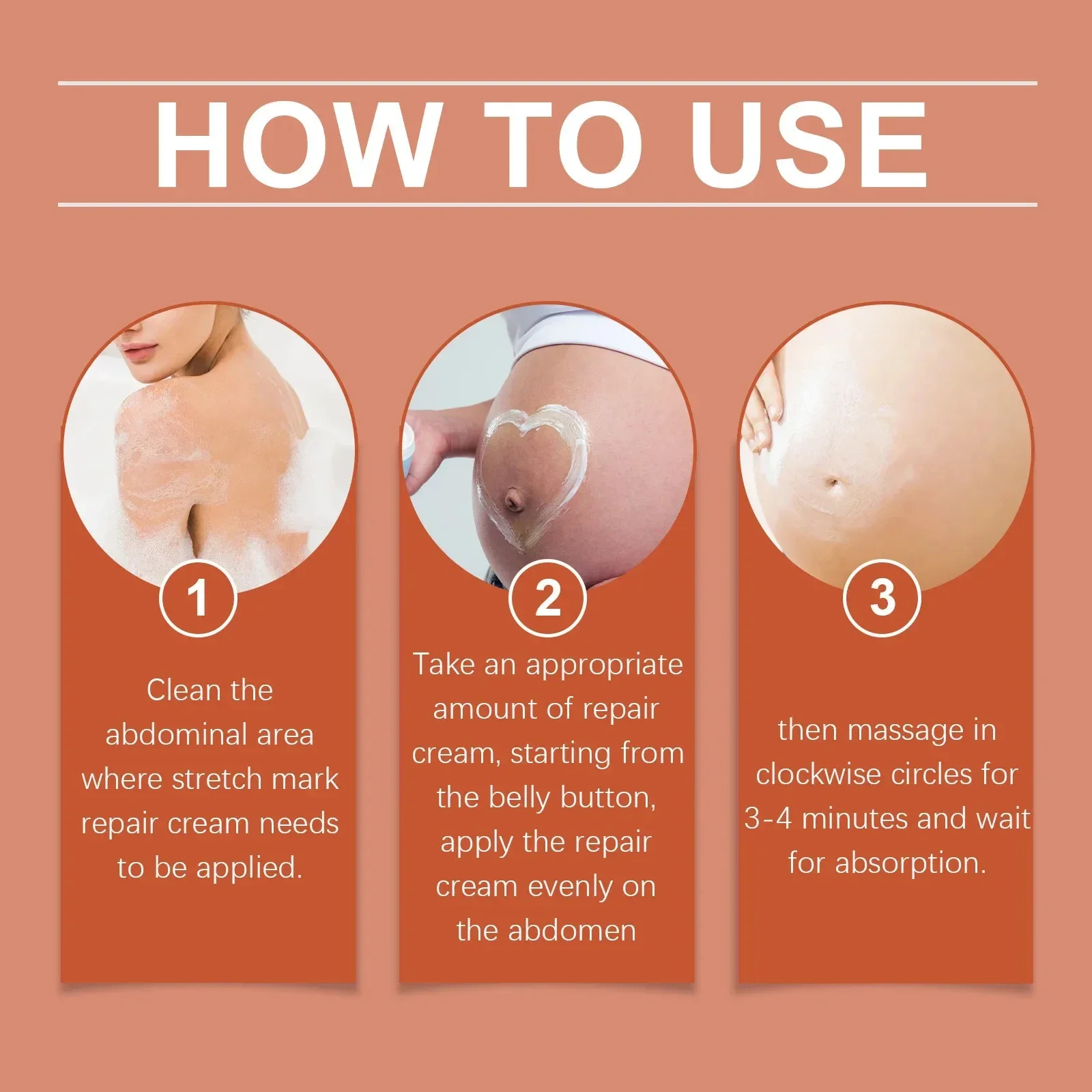 HOW TO USE

1

Clean the abdominal area where stretch mark repair cream needs to be applied.

2

Take an appropriate amount of repair cream, starting from the belly button, apply the repair cream evenly on the abdomen

3

then massage in clockwise circles for 3-4 minutes and wait for absorption.