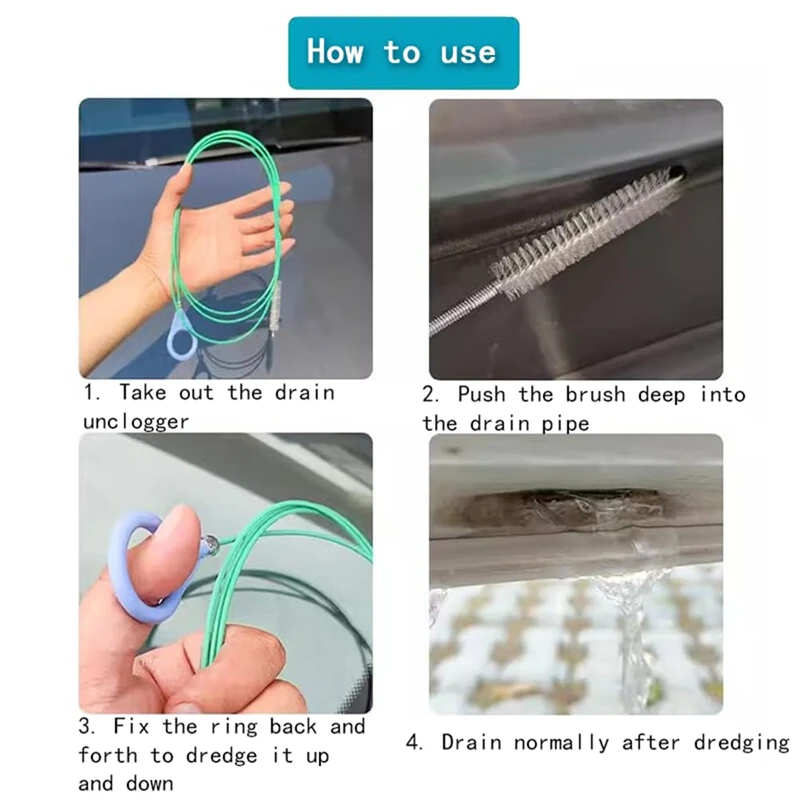 How to use

1. Take out the drain unclogger

2. Push the brush deep into the drain pipe

3. Fix the ring back and forth to dredge it up and down

4. Drain normally after dredging