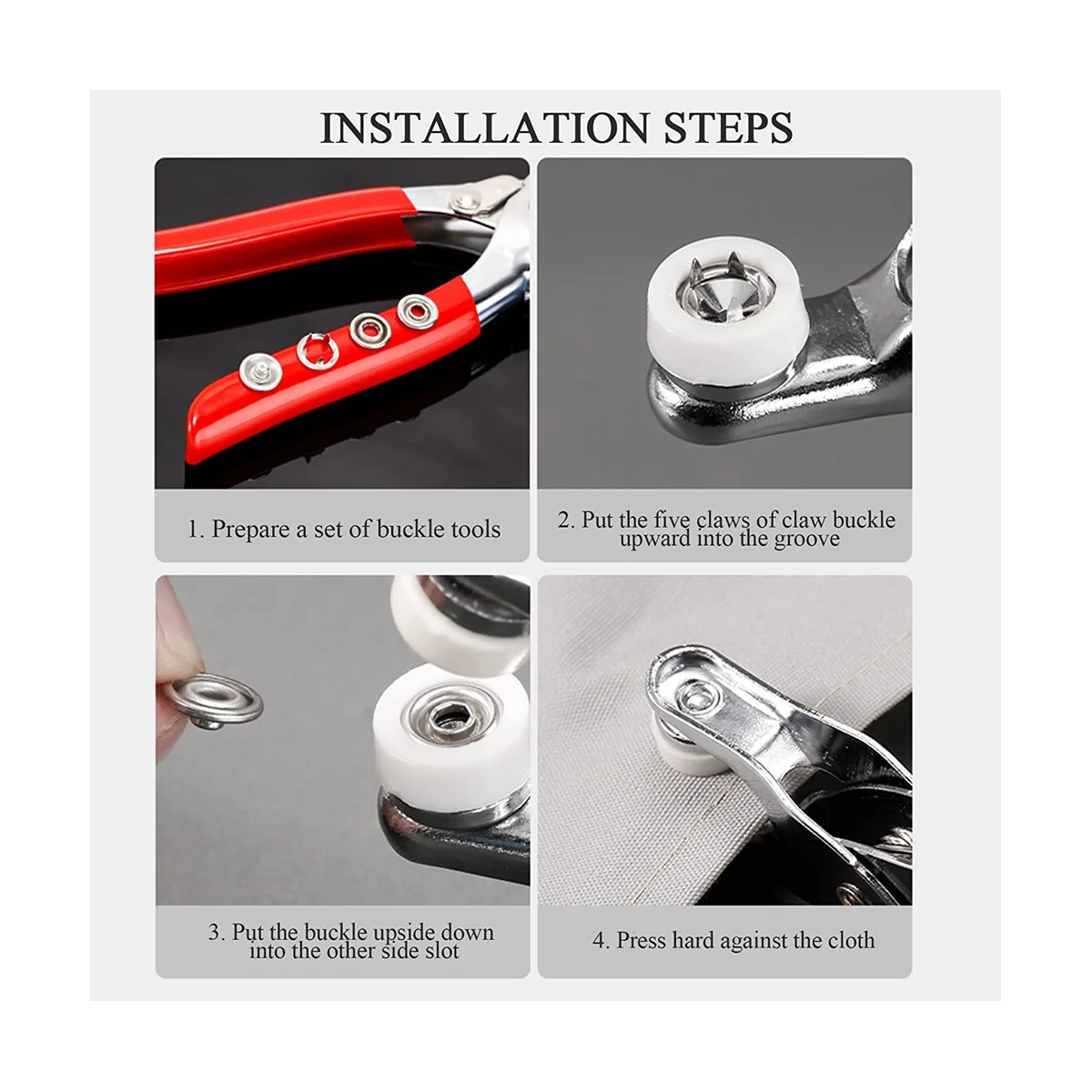 INSTALLATION STEPS

1. Prepare a set of buckle tools

2. Put the five claws of claw buckle upward into the groove

3. Put the buckle upside down into the other side slot

4. Press hard against the cloth