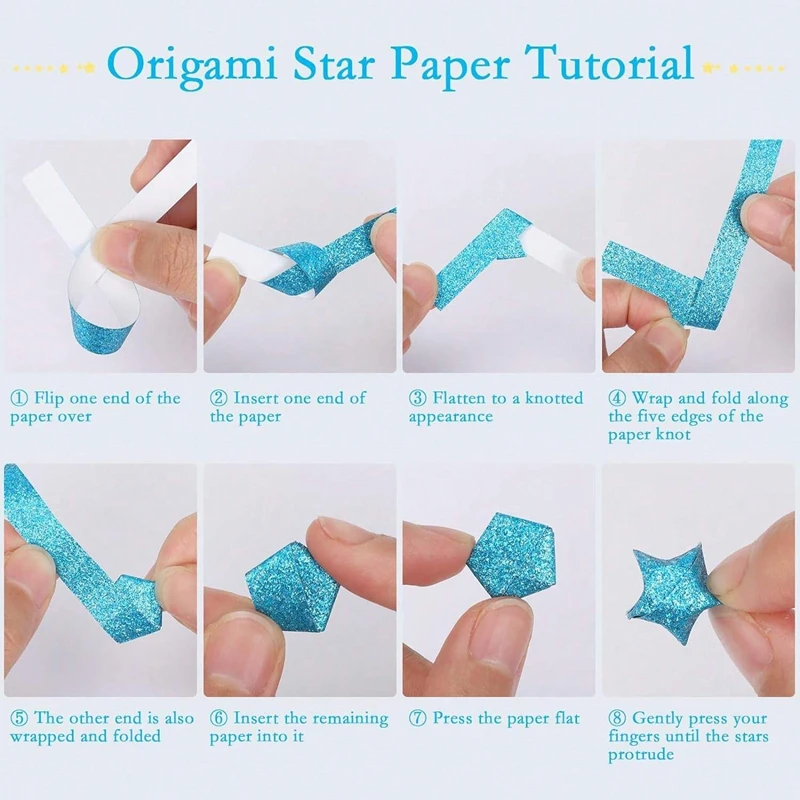 Origami Star Paper Tutorial

① Flip one end of the paper over

② Insert one end of the paper

③ Flatten to a knotted appearance

④ Wrap and fold along the five edges of the paper knot

⑤ The other end is also wrapped and folded

⑥ Insert the remaining paper into it

⑦ Press the paper flat

⑧ Gently press your fingers until the stars protrude