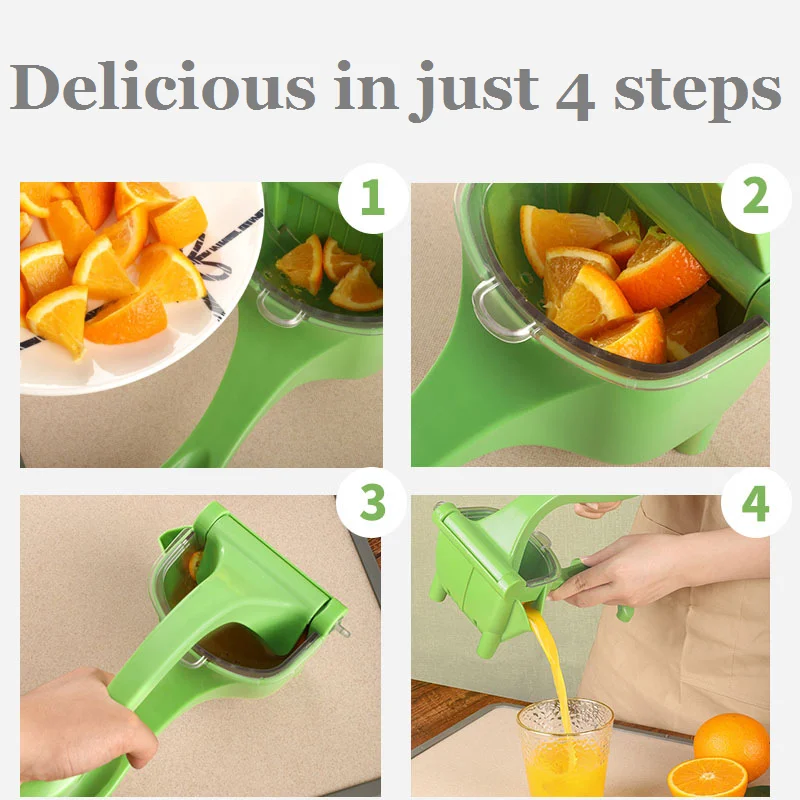 Delicious in just 4 steps

1

2

3

4