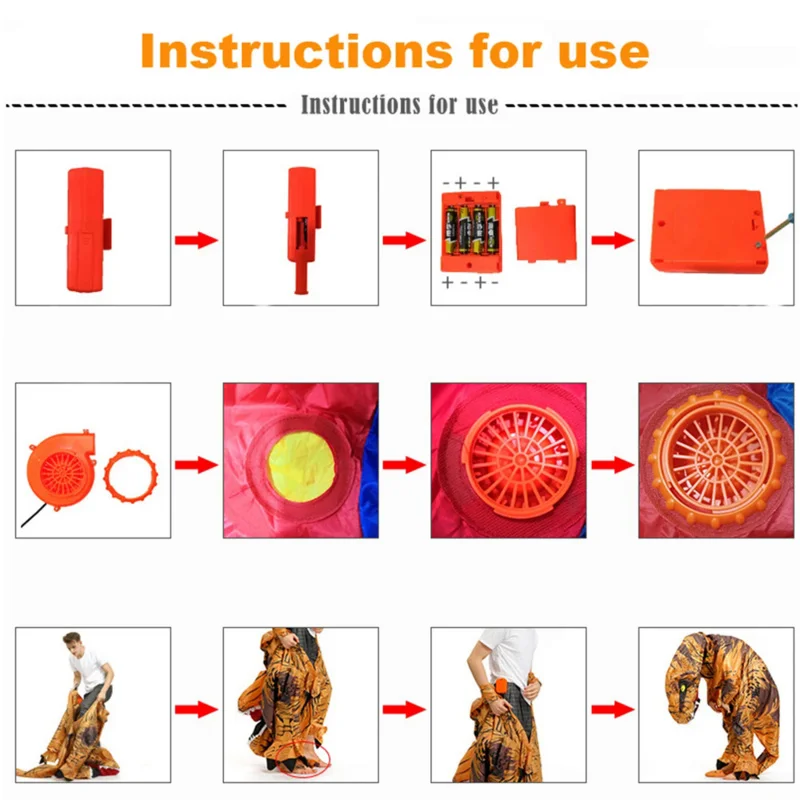 Instructions for use

Instructions for use

- + - +

+ - + -