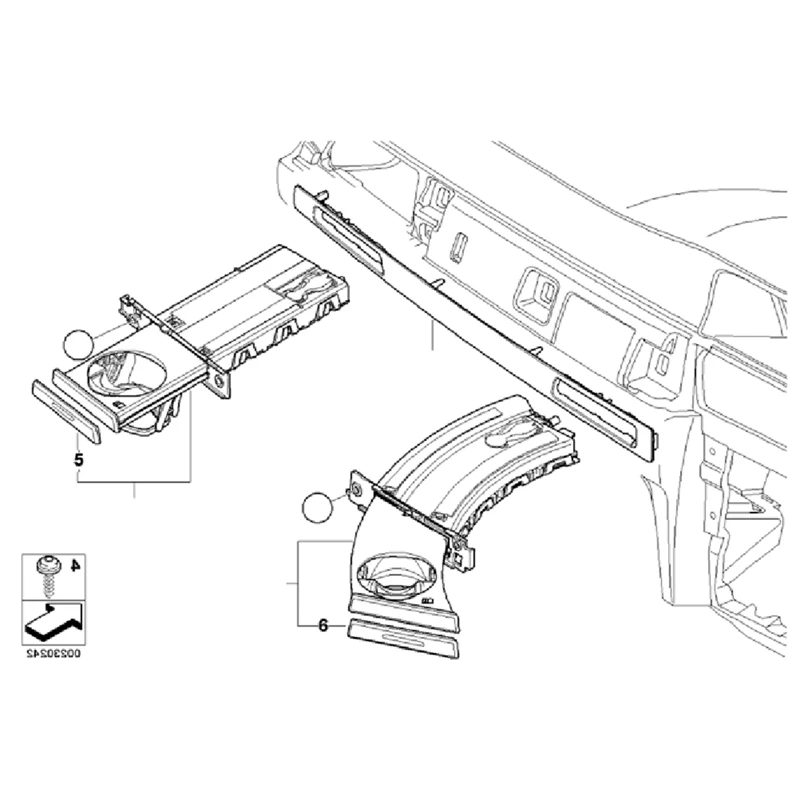 5
6
4
00230242