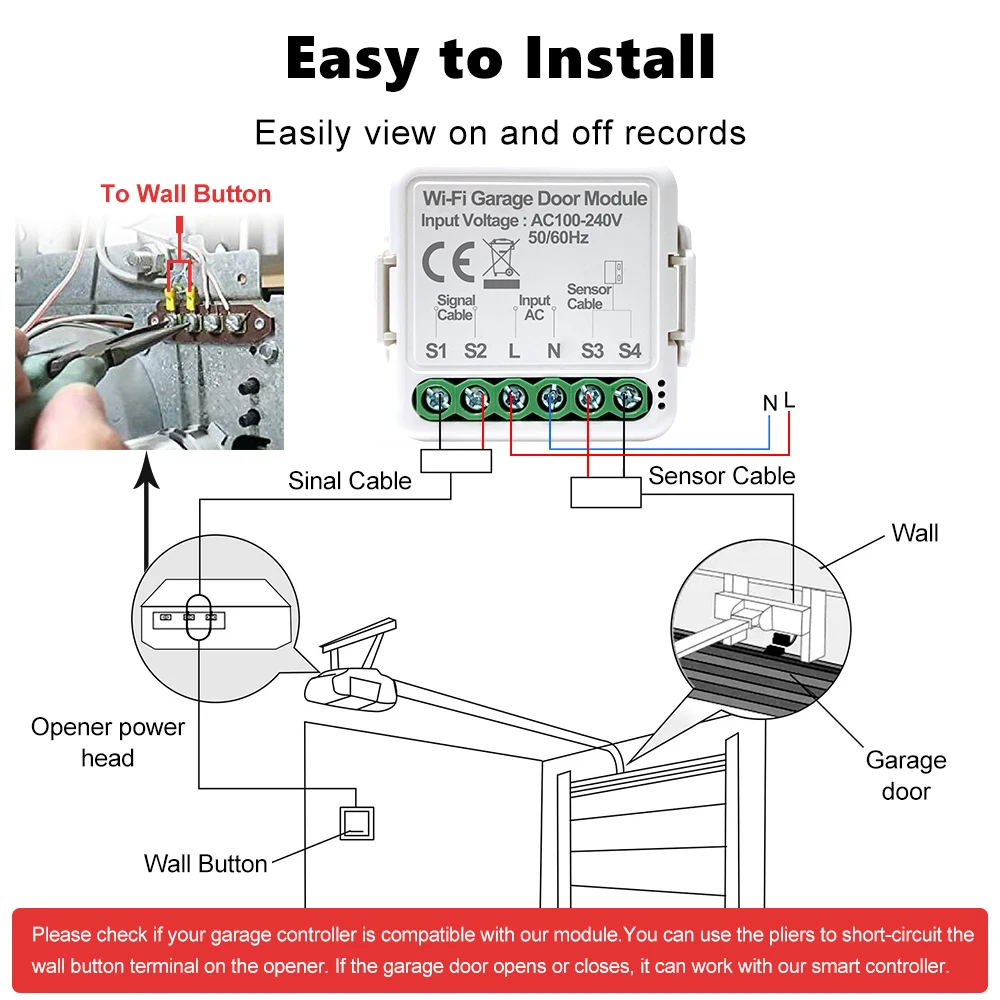 Easy to Install

Easily view on and off records

To Wall Button

Wi-Fi Garage Door Module
Input Voltage : AC100-240V
50/60Hz

CE

Signal Cable

Input AC

Sensor Cable

S1 S2 L N S3 S4

N L

Sinal Cable

Sensor Cable

Wall

Opener power head

Garage door

Wall Button

Please check if your garage controller is compatible with our module.You can use the pliers to short-circuit the wall button terminal on the opener. If the garage door opens or closes, it can work with our smart controller.