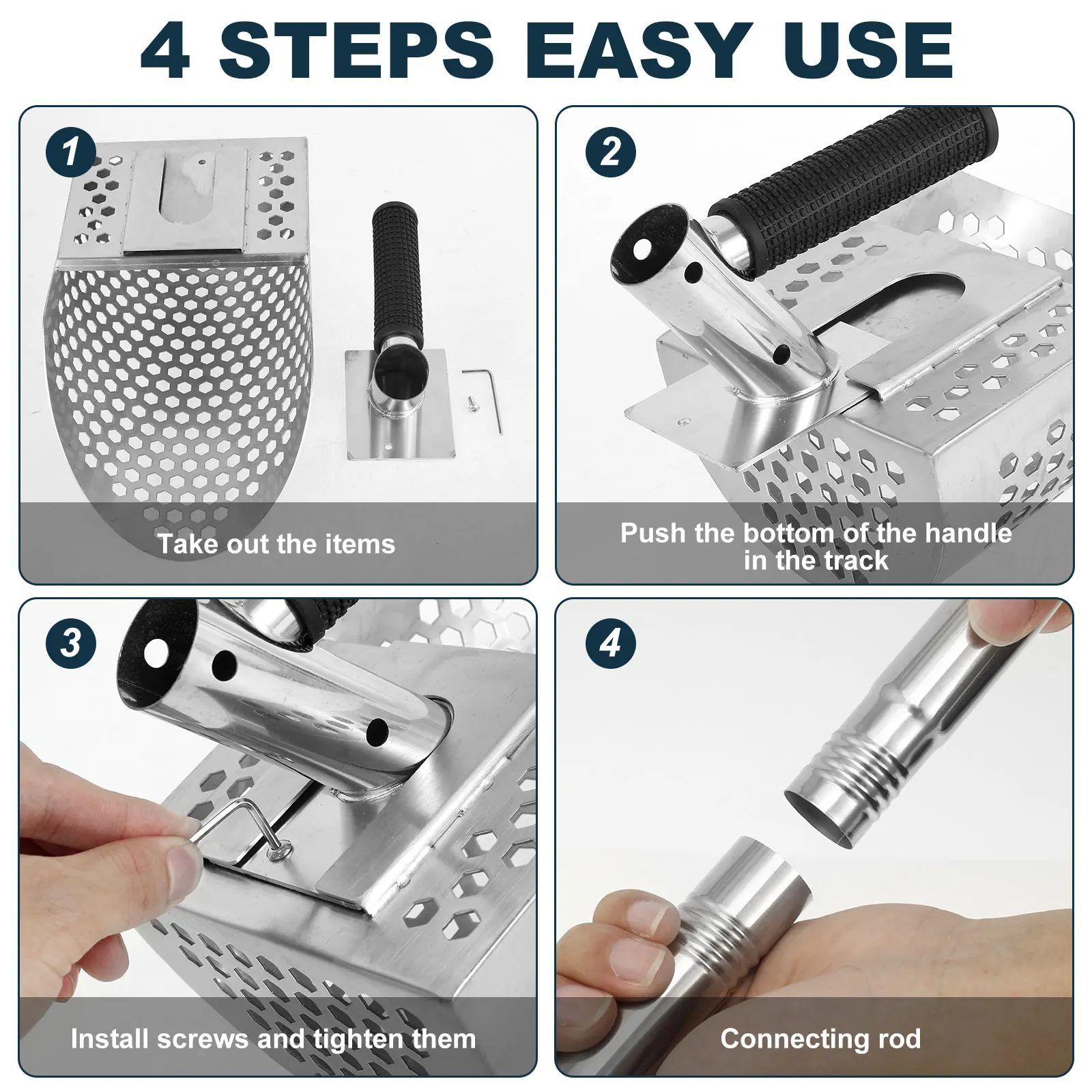 4 STEPS EASY USE

1
Take out the items

2
Push the bottom of the handle in the track

3
Install screws and tighten them

4
Connecting rod