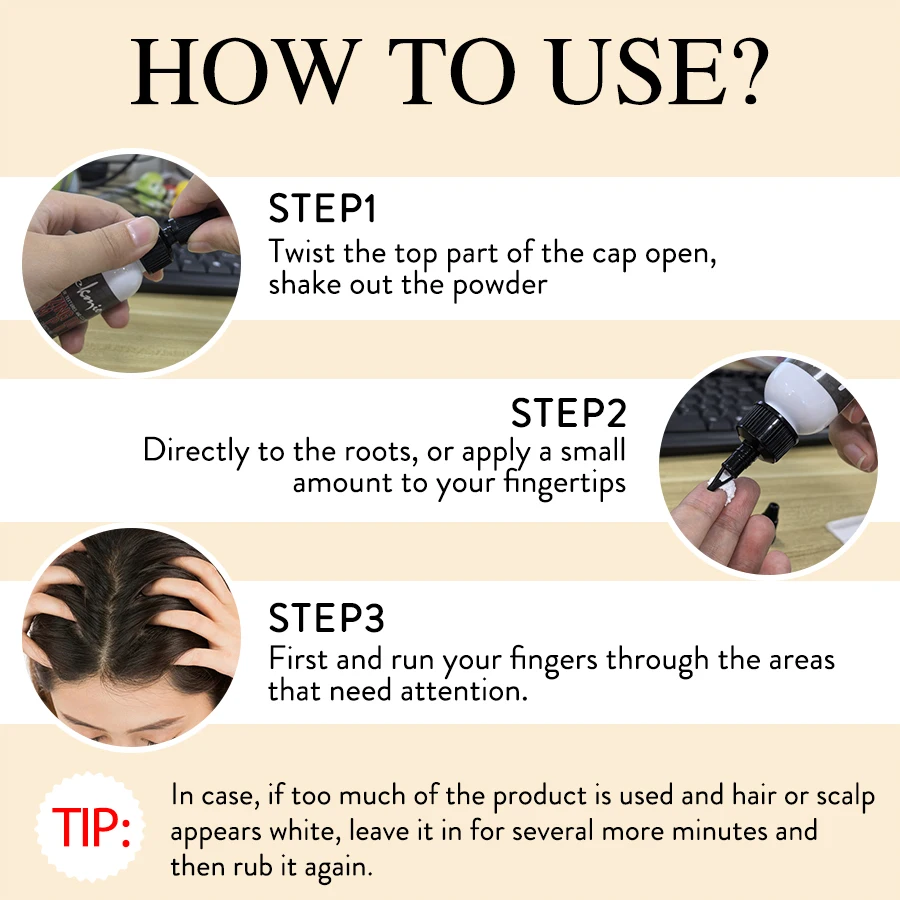 HOW TO USE?

STEP1
Twist the top part of the cap open, shake out the powder

STEP2
Directly to the roots, or apply a small amount to your fingertips

STEP3
First and run your fingers through the areas that need attention.

TIP:
In case, if too much of the product is used and hair or scalp appears white, leave it in for several more minutes and then rub it again.