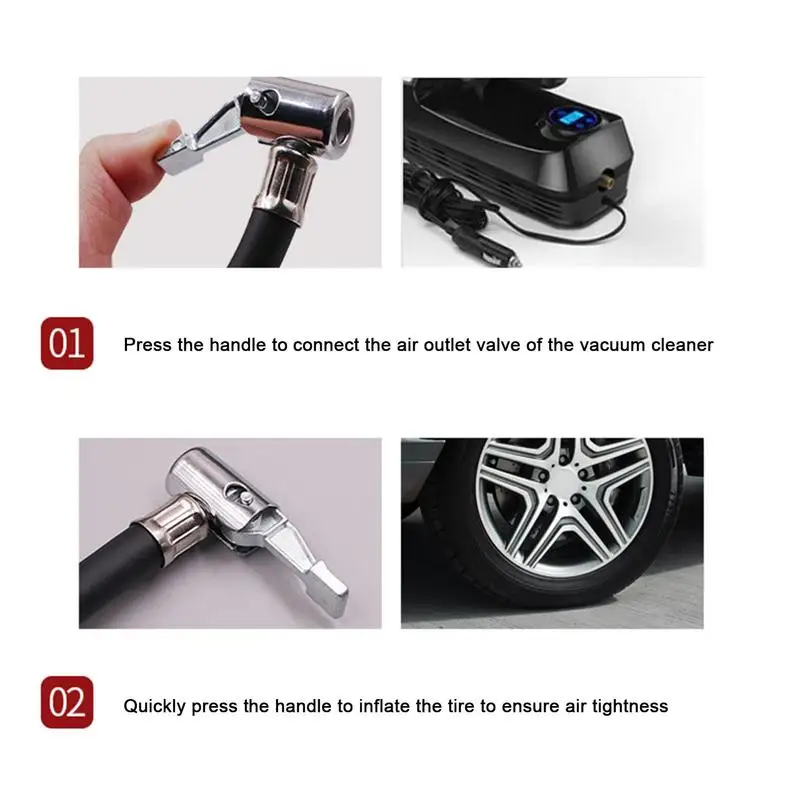 01 Press the handle to connect the air outlet valve of the vacuum cleaner

02 Quickly press the handle to inflate the tire to ensure air tightness