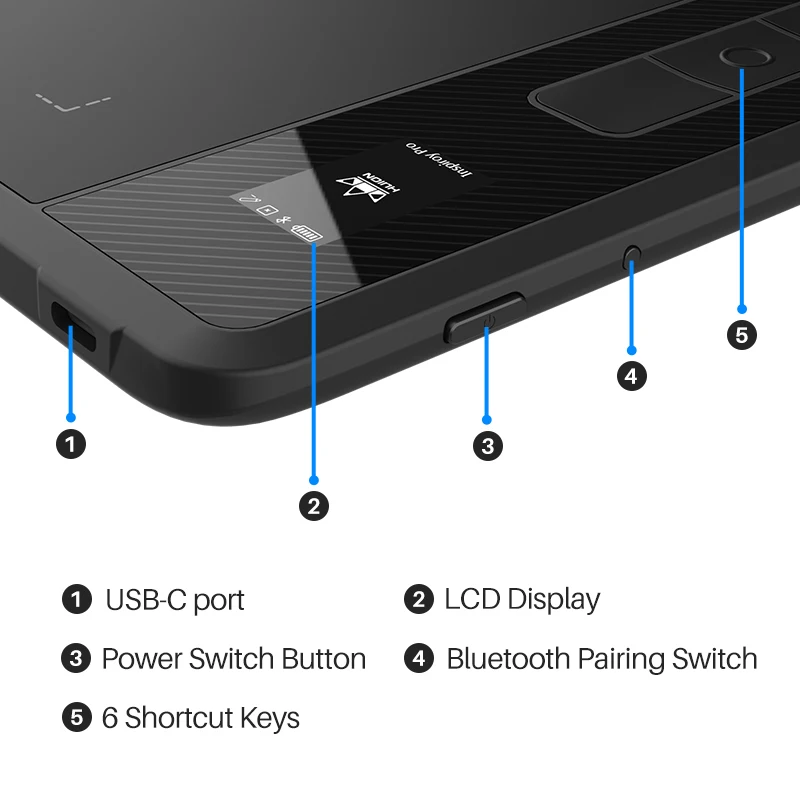 Inspiroy Pro
HUION

5
4
3
1
2

1 USB-C port
2 LCD Display
3 Power Switch Button
4 Bluetooth Pairing Switch
5 6 Shortcut Keys