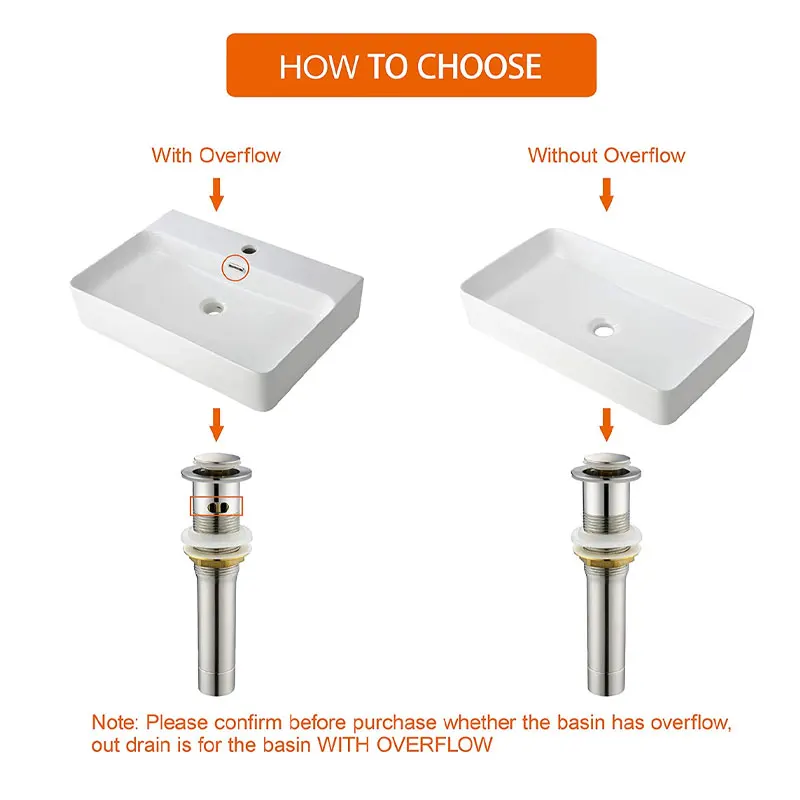 HOW TO CHOOSE

With Overflow

Without Overflow

Note: Please confirm before purchase whether the basin has overflow, out drain is for the basin WITH OVERFLOW